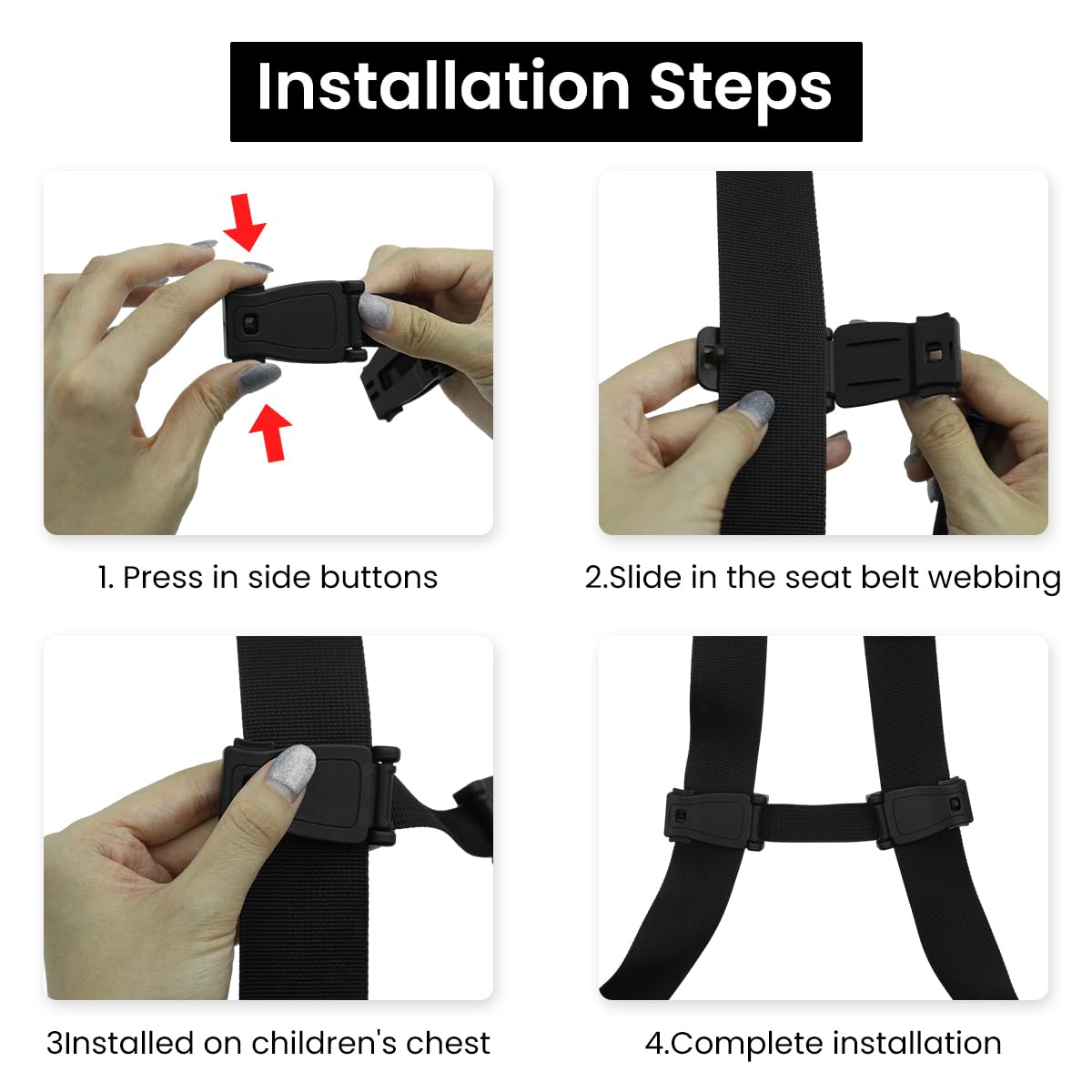 Installation Steps

1. Press in side buttons

2.Slide in the seat belt webbing

3Installed on children's chest

4.Complete installation