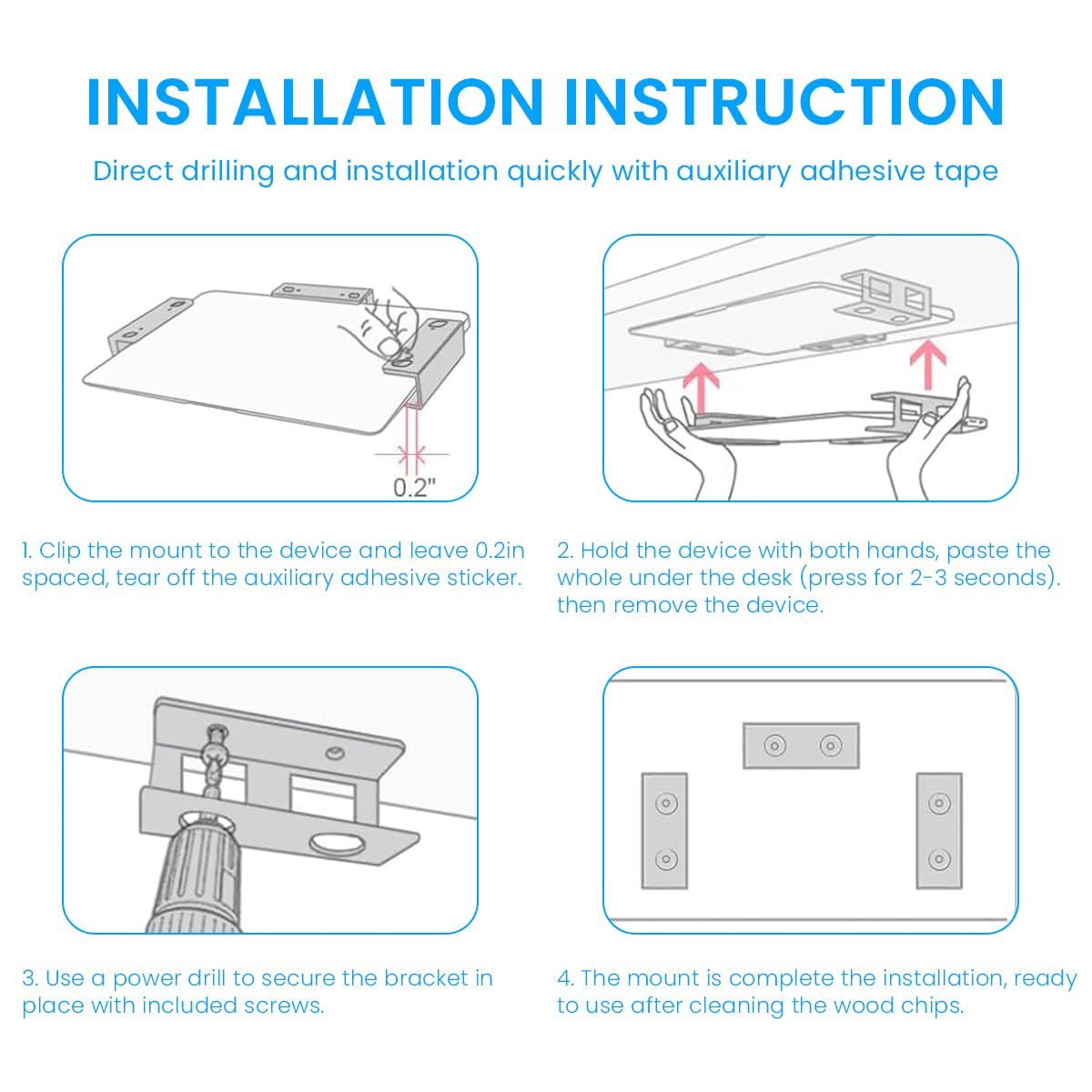 INSTALLATION INSTRUCTION

Direct drilling and installation quickly with auxiliary adhesive tape

0.2"

1. Clip the mount to the device and leave 0.2in spaced, tear off the auxiliary adhesive sticker.

2. Hold the device with both hands, paste the whole under the desk (press for 2-3 seconds). then remove the device.

3. Use a power drill to secure the bracket in place with included screws.

4. The mount is complete the installation, ready to use after cleaning the wood chips.