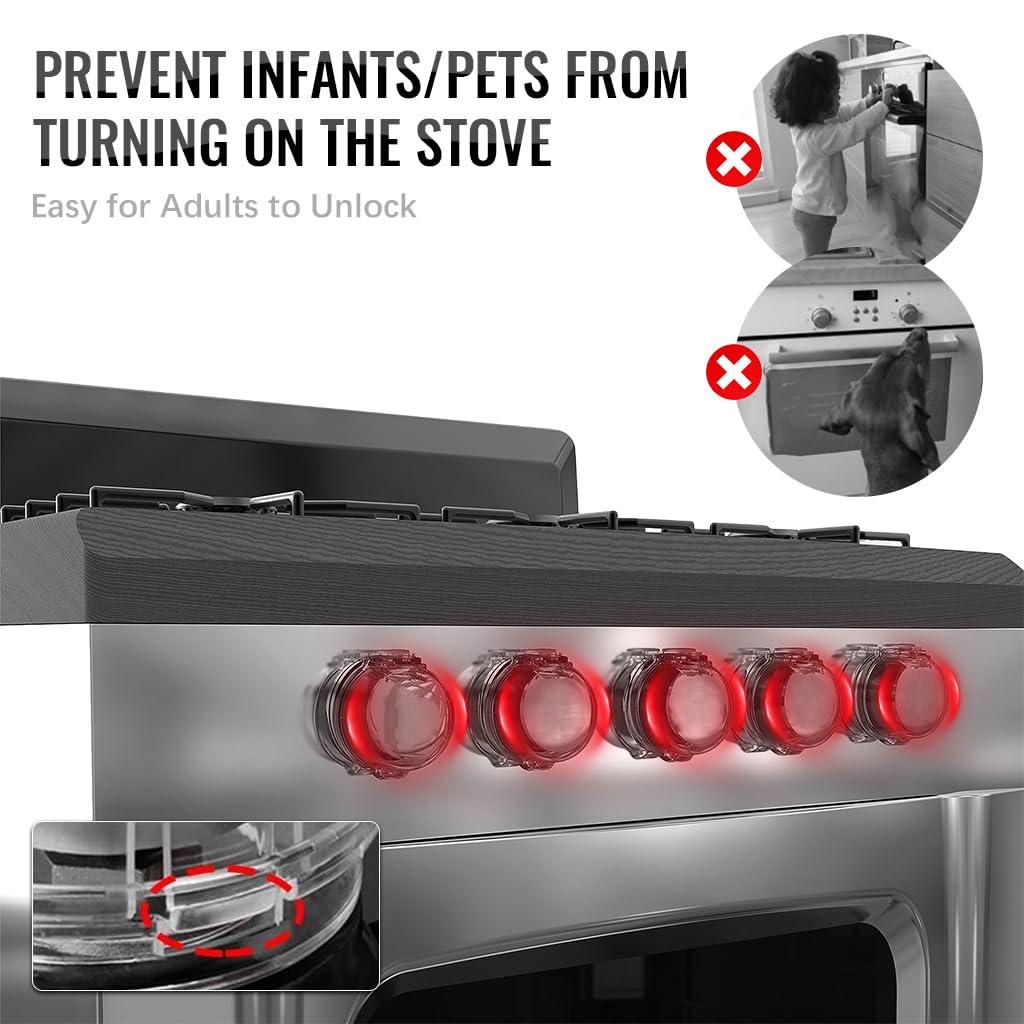 PREVENT INFANTS/PETS FROM TURNING ON THE STOVE

Easy for Adults to Unlock