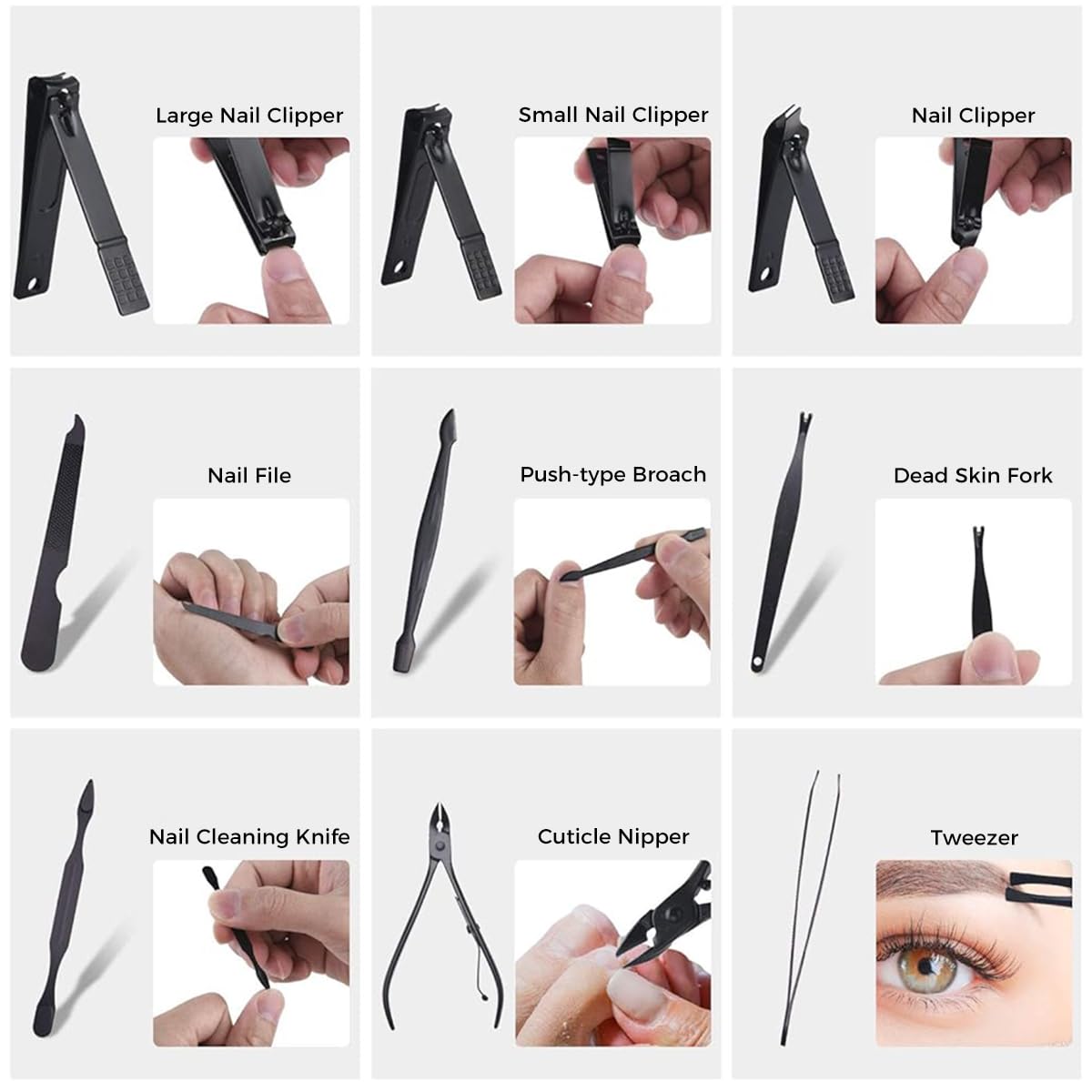 Large Nail Clipper

Small Nail Clipper

Nail Clipper

Nail File

Push-type Broach

Dead Skin Fork

Nail Cleaning Knife

Cuticle Nipper

Tweezer