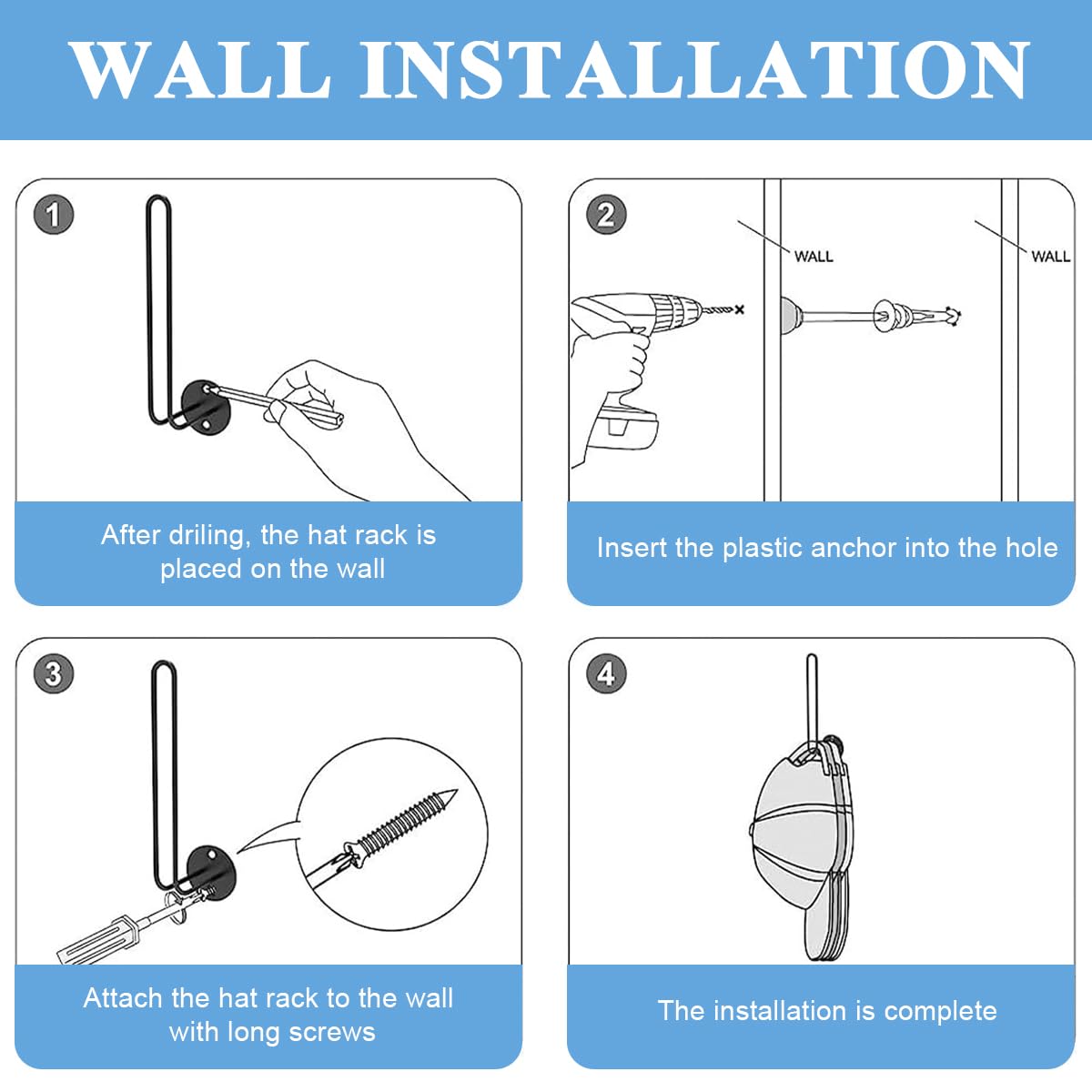 WALL INSTALLATION

1

After driling, the hat rack is placed on the wall

2

WALL

WALL

Insert the plastic anchor into the hole

3

Attach the hat rack to the wall with long screws

4

The installation is complete