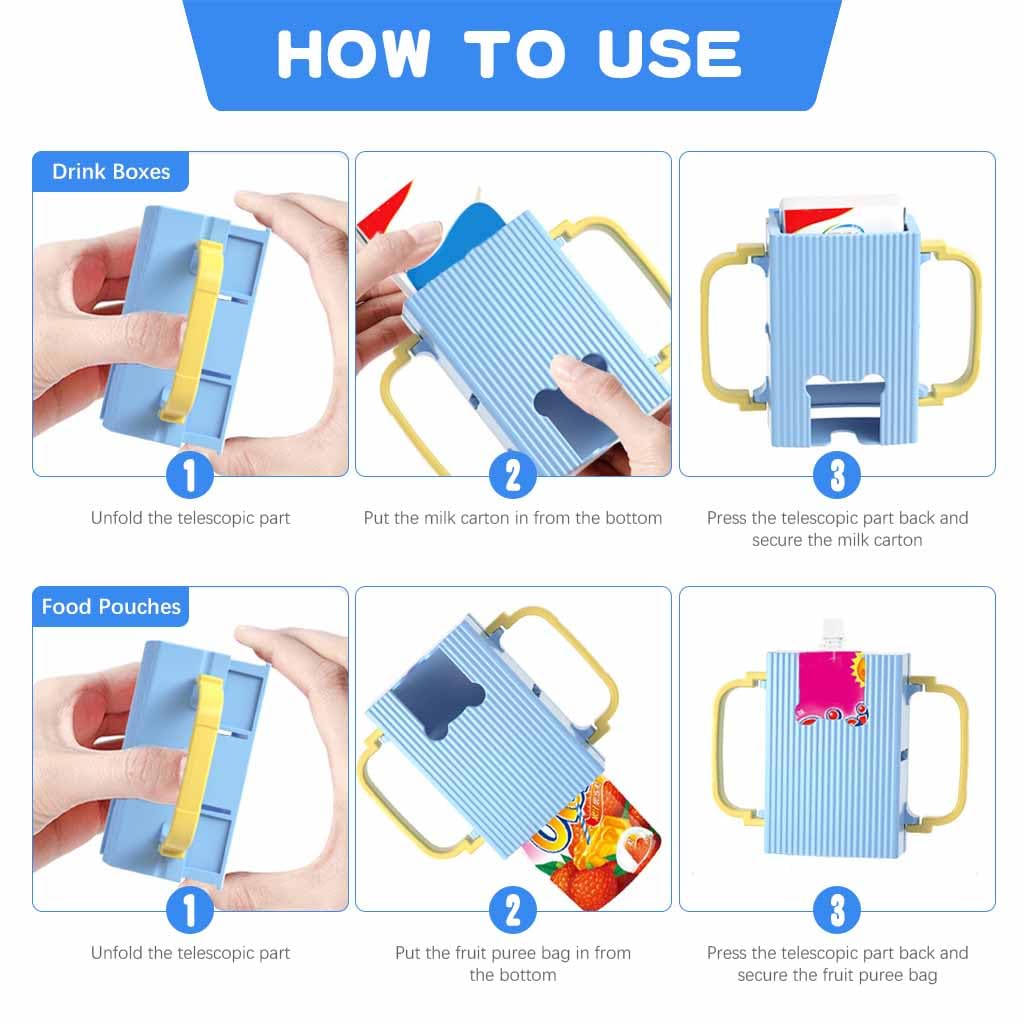 HOW TO USE

Drink Boxes

1
Unfold the telescopic part

2
Put the milk carton in from the bottom

3
Press the telescopic part back and secure the milk carton

Food Pouches

1
Unfold the telescopic part

2
Put the fruit puree bag in from the bottom

3
Press the telescopic part back and secure the fruit puree bag