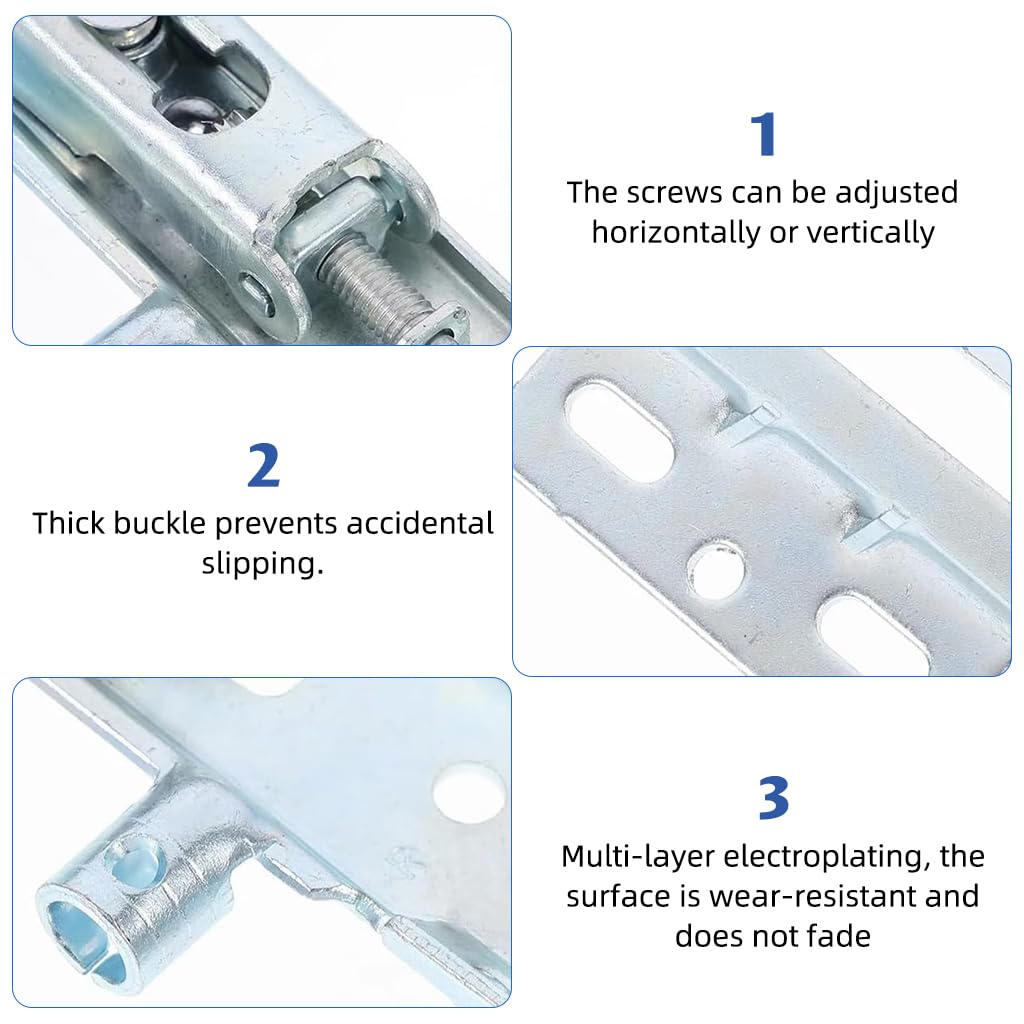 1
The screws can be adjusted horizontally or vertically

2
Thick buckle prevents accidental slipping.

3
Multi-layer electroplating, the surface is wear-resistant and does not fade