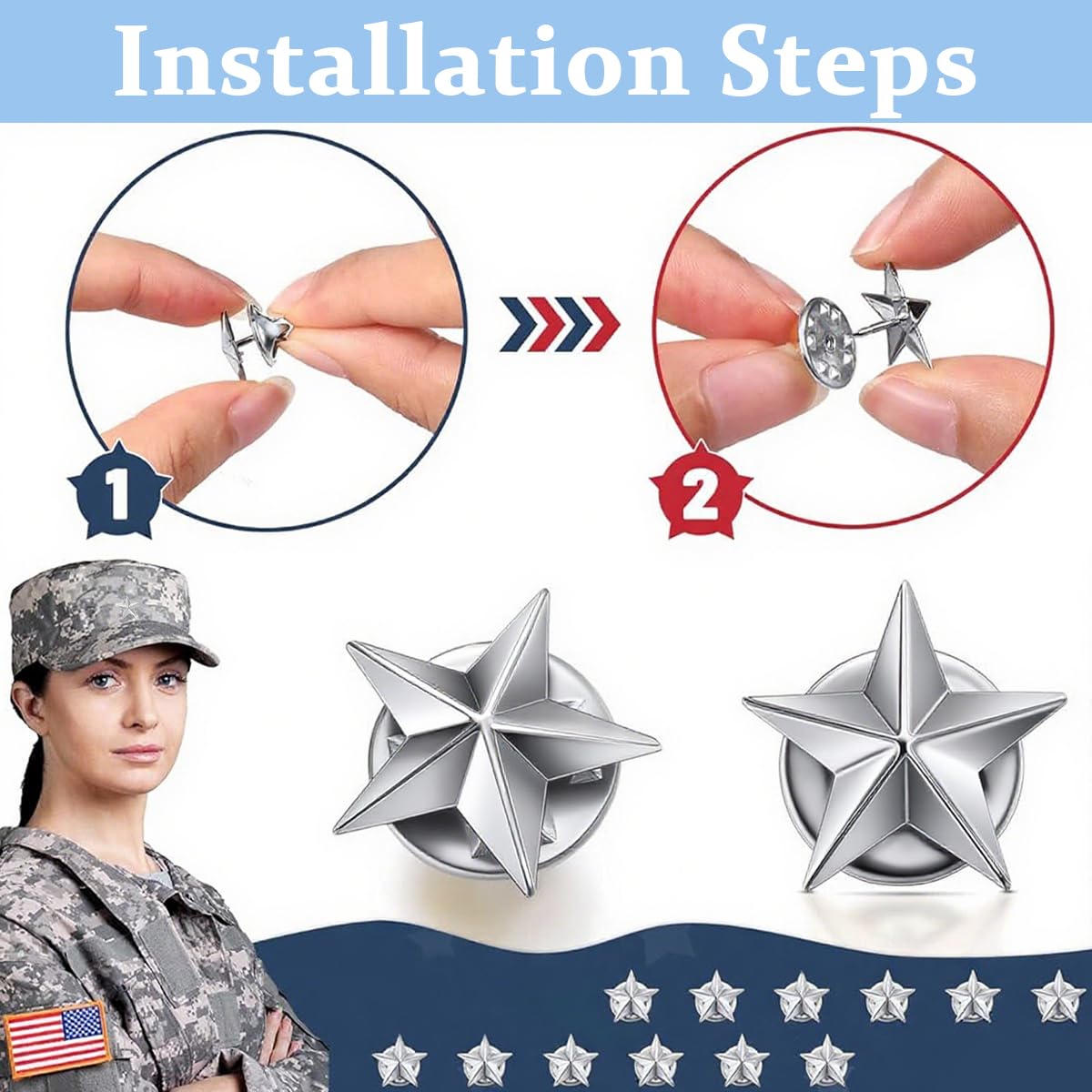 Installation Steps

1

2