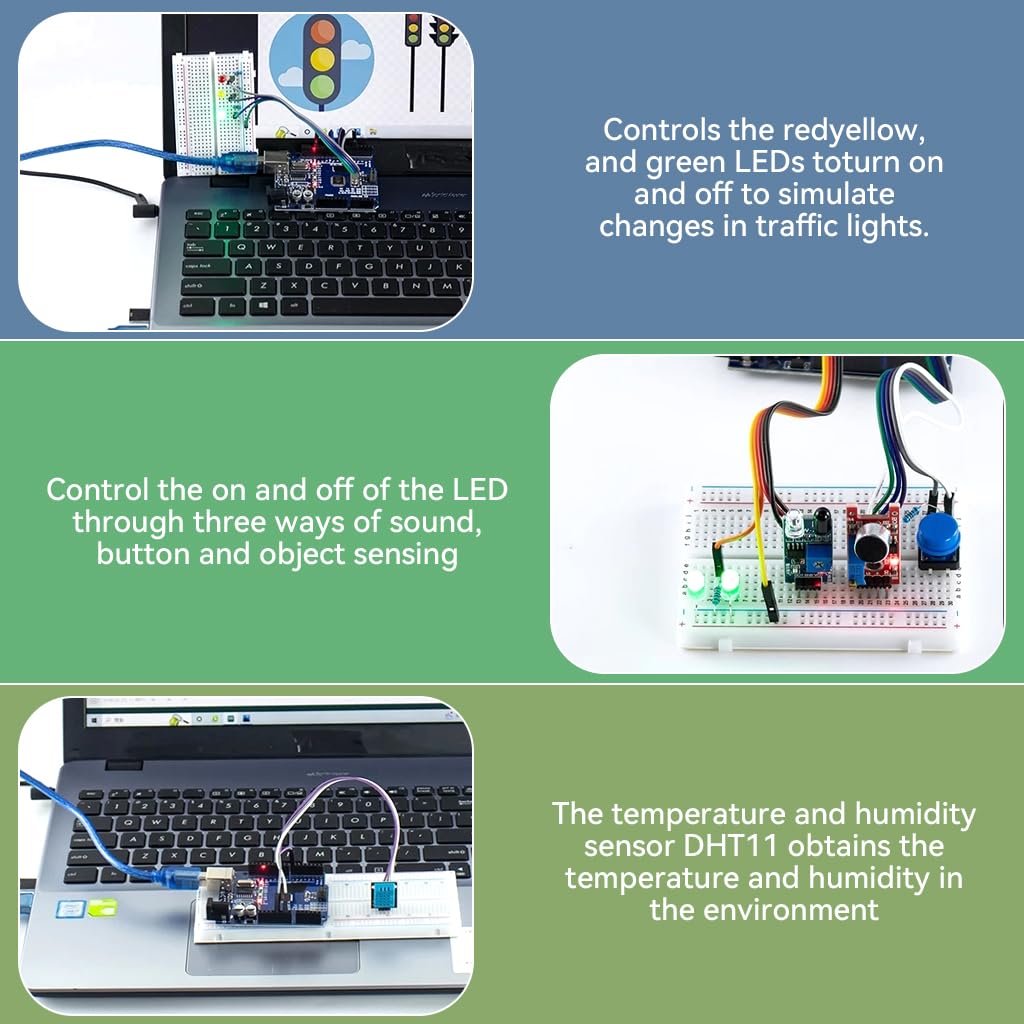 Controls the redyellow, and green LEDs toturn on and off to simulate changes in traffic lights.

Control the on and off of the LED through three ways of sound, button and object sensing

The temperature and humidity sensor DHT11 obtains the temperature and humidity in the environment