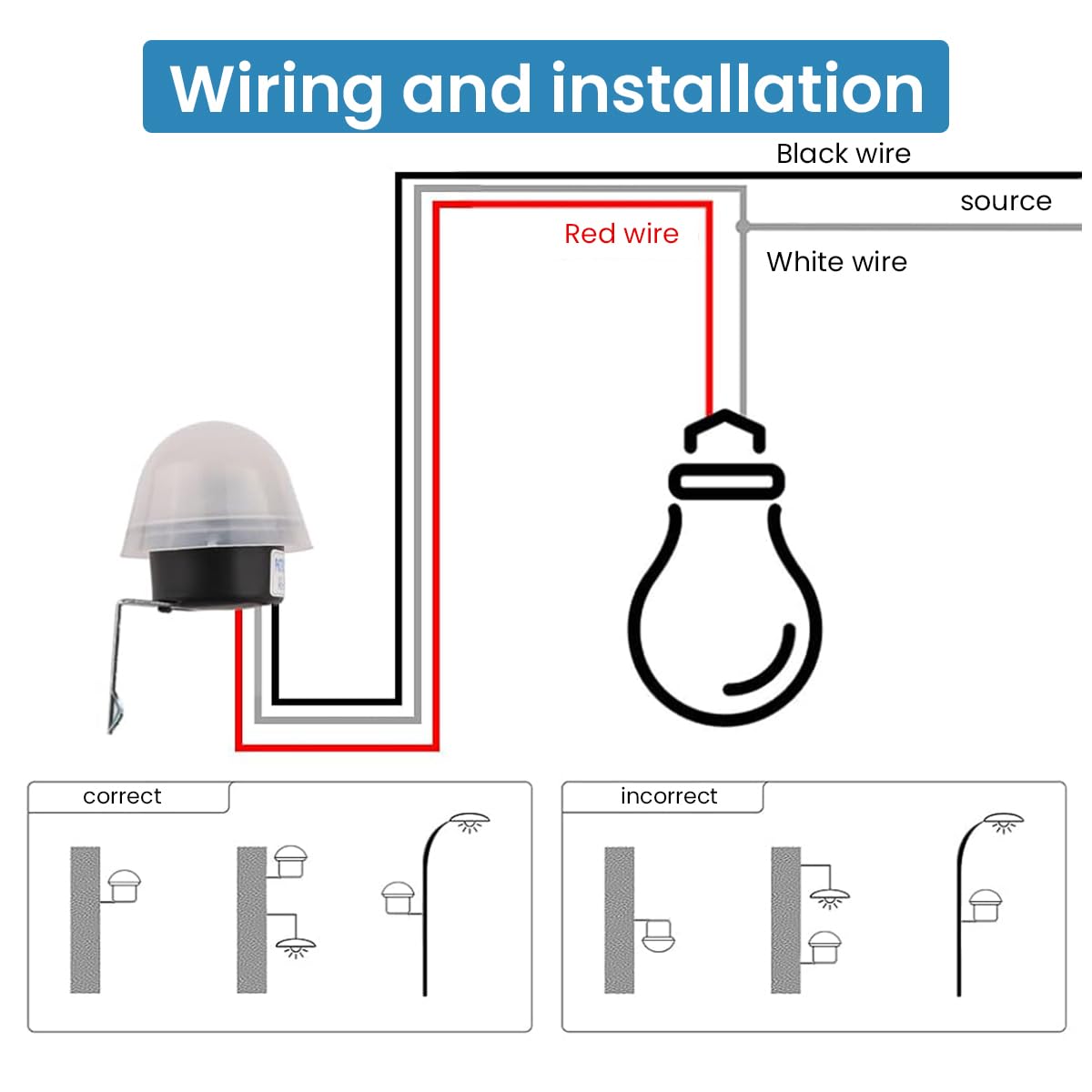 Wiring and installation

Black wire

source

Red wire

White wire

correct

incorrect