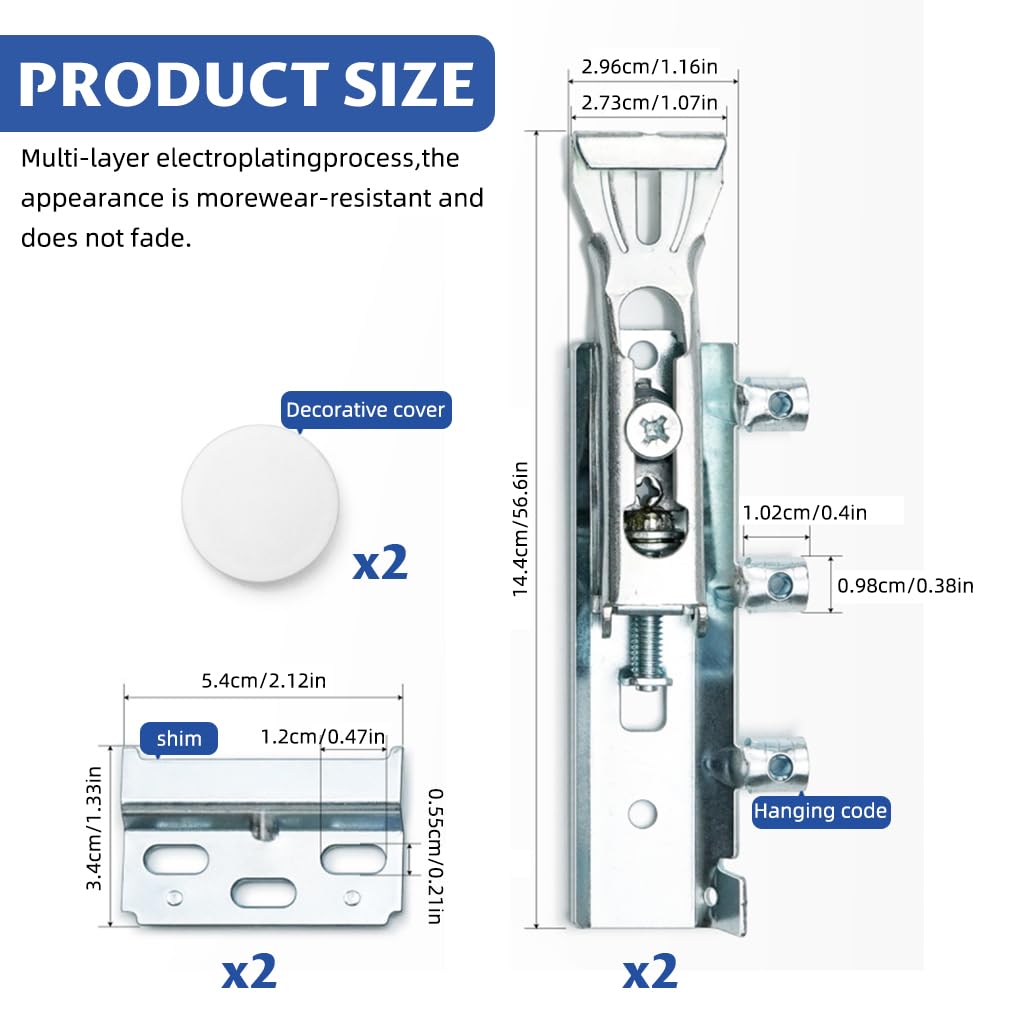 PRODUCT SIZE

Multi-layer electroplatingprocess,the appearance is morewear-resistant and does not fade.

Decorative cover

x2

5.4cm/2.12in

shim

1.2cm/0.47in

3.4cm/1.33in

0.55cm/0.21in

x2

2.96cm/1.16in

2.73cm/1.07in

14.4cm/56.6in

1.02cm/0.4in

0.98cm/0.38in

Hanging code

x2