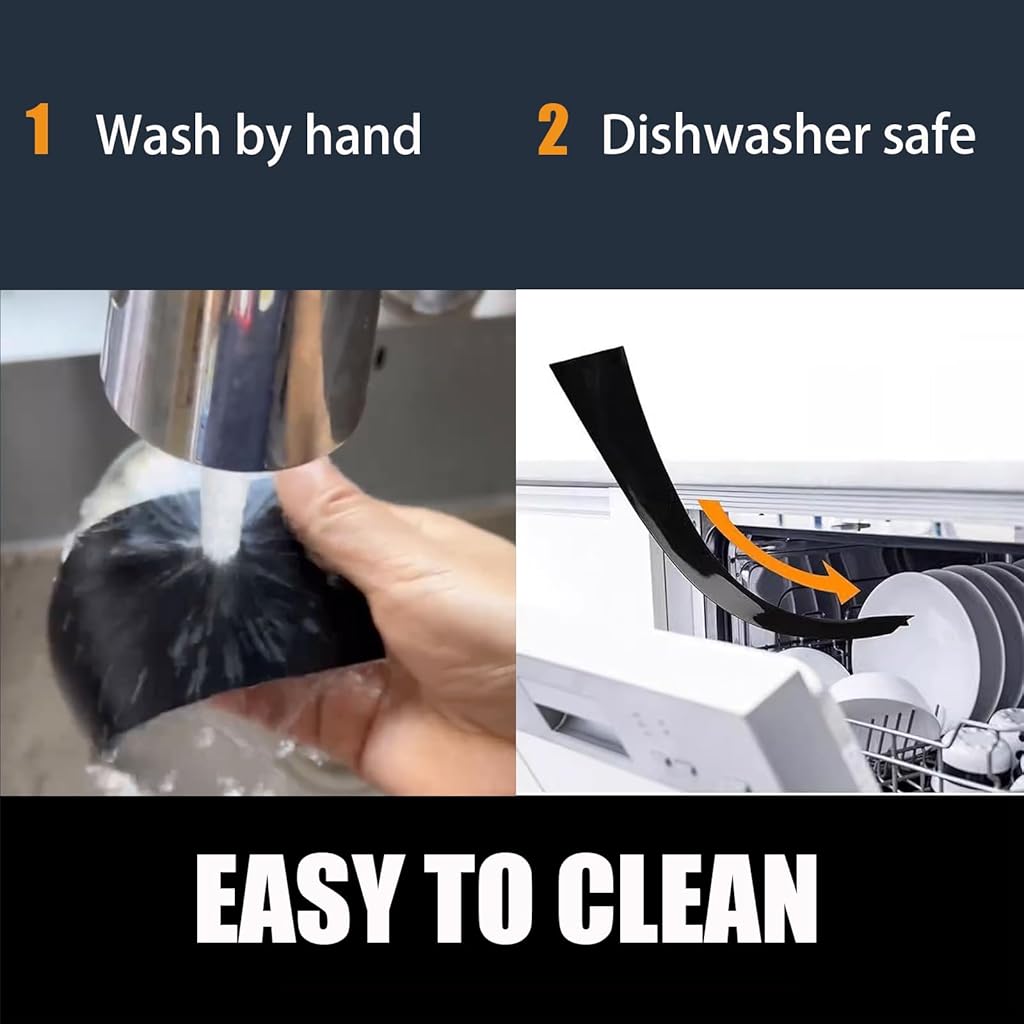 1 Wash by hand

2 Dishwasher safe

EASY TO CLEAN