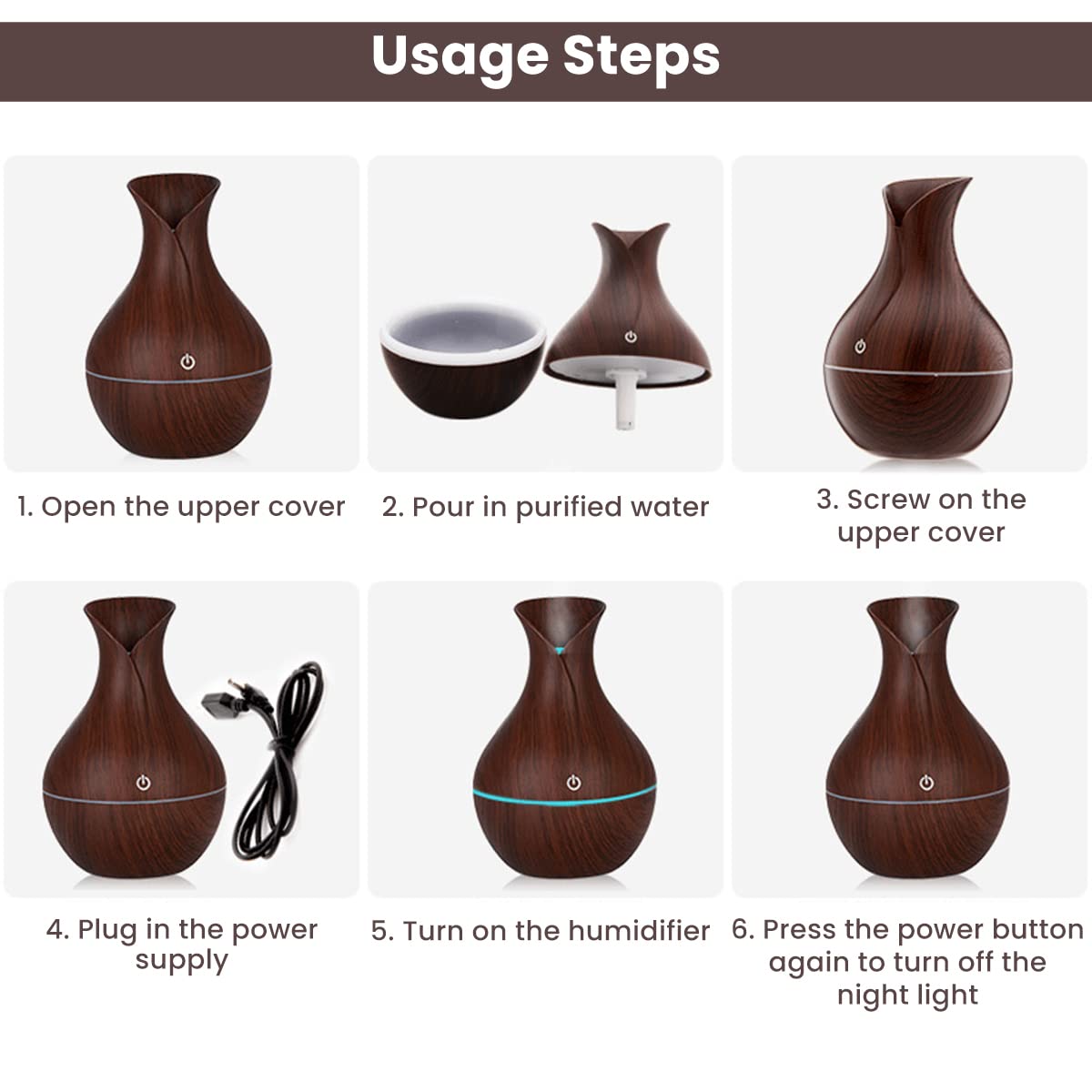 Usage Steps

1. Open the upper cover

2. Pour in purified water

3. Screw on the upper cover

4. Plug in the power supply

5. Turn on the humidifier

6. Press the power button again to turn off the night light