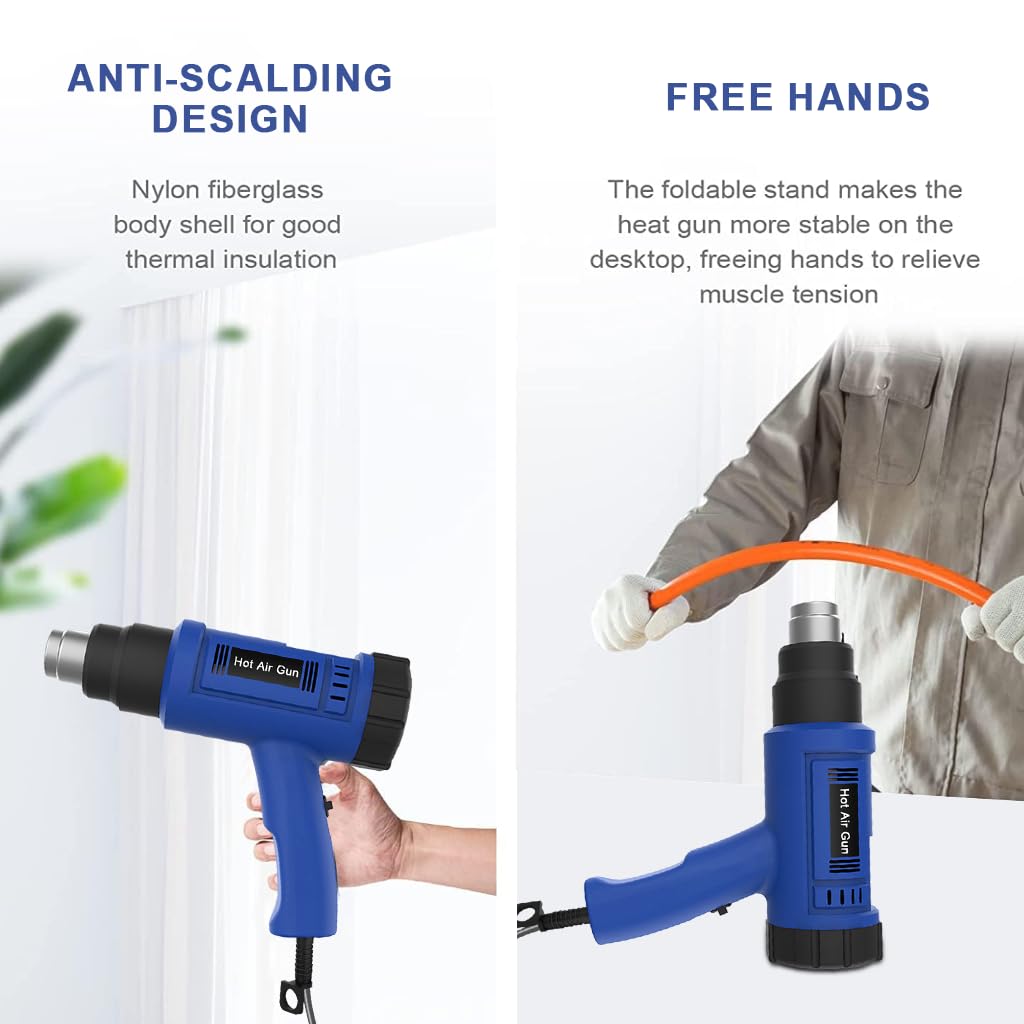 ANTI-SCALDING DESIGN

Nylon fiberglass body shell for good thermal insulation

Hot Air Gun

FREE HANDS

The foldable stand makes the heat gun more stable on the desktop, freeing hands to relieve muscle tension

Hot Air Gun