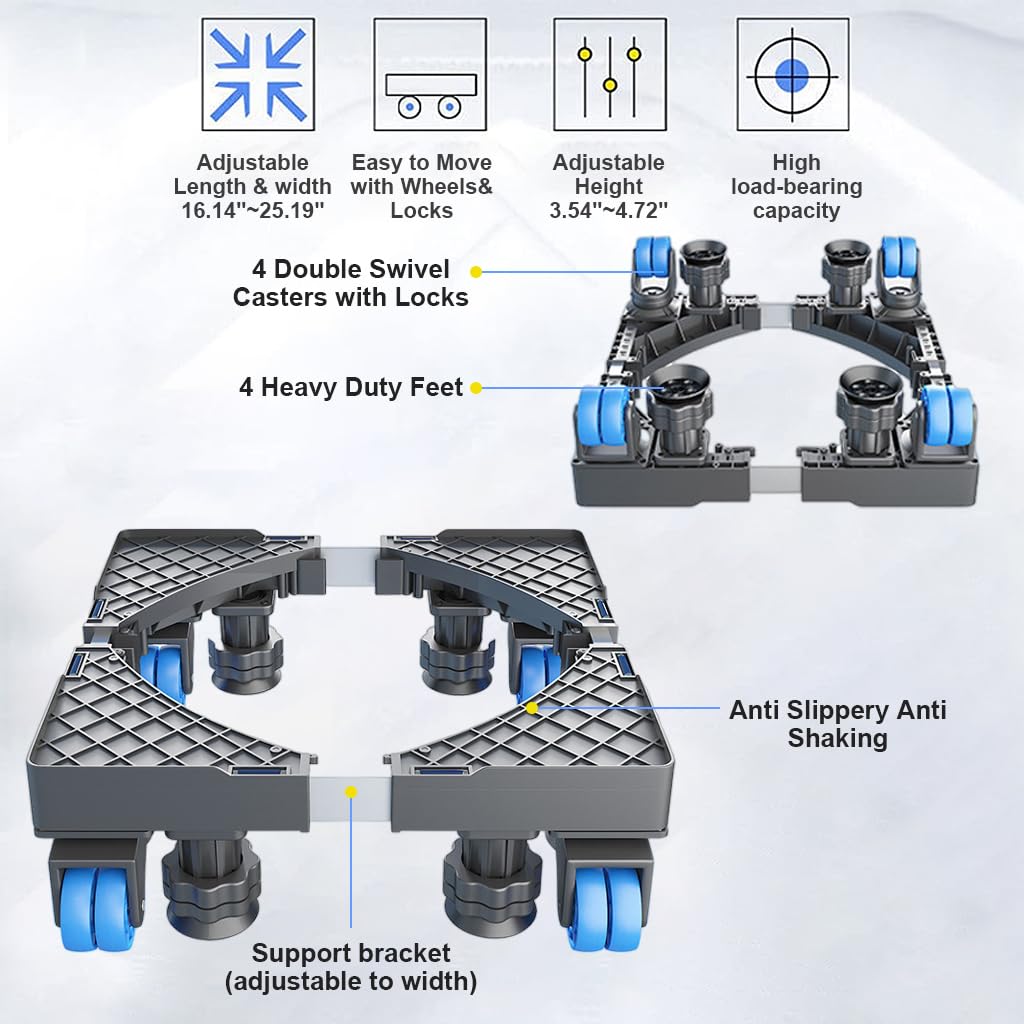 Adjustable Length & width 16.14''~25.19''

Easy to Move with Wheels& Locks

Adjustable Height 3.54''~4.72''

High load-bearing capacity

4 Double Swivel Casters with Locks

4 Heavy Duty Feet

Anti Slippery Anti Shaking

Support bracket (adjustable to width)