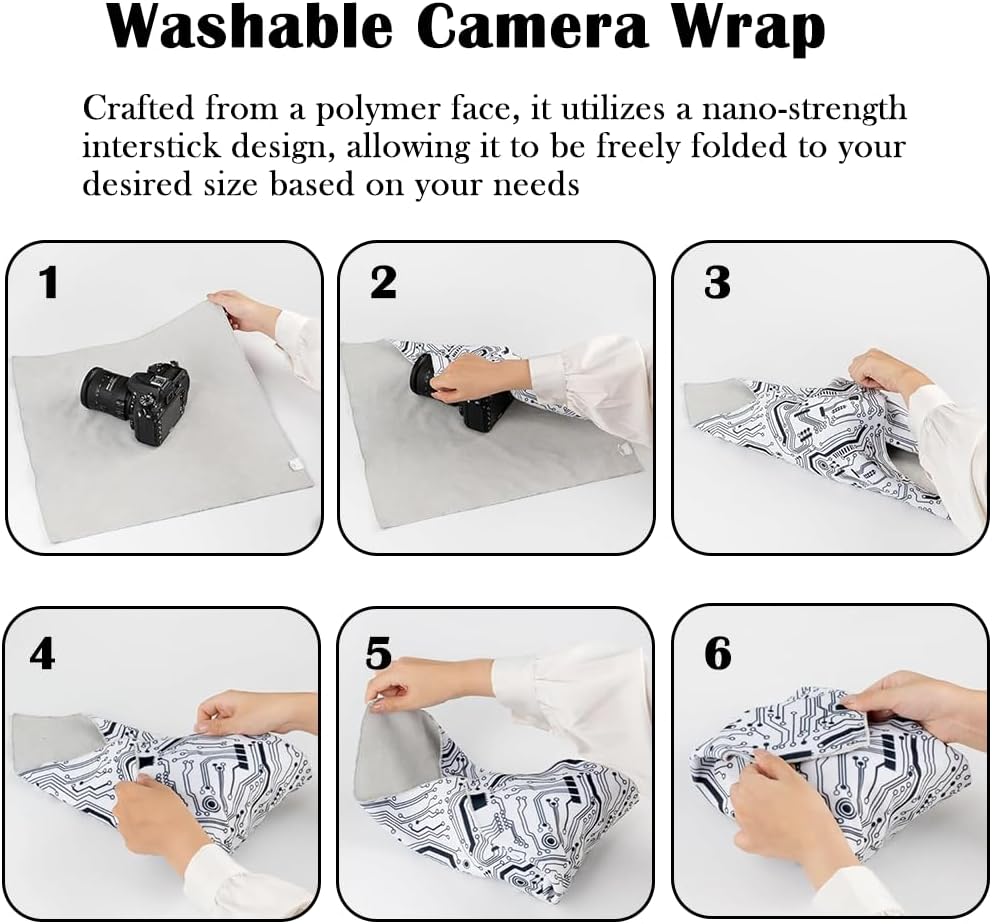 Washable Camera Wrap

Crafted from a polymer face, it utilizes a nano-strength interstick design, allowing it to be freely folded to your desired size based on your needs

1

2

3

4

5

6