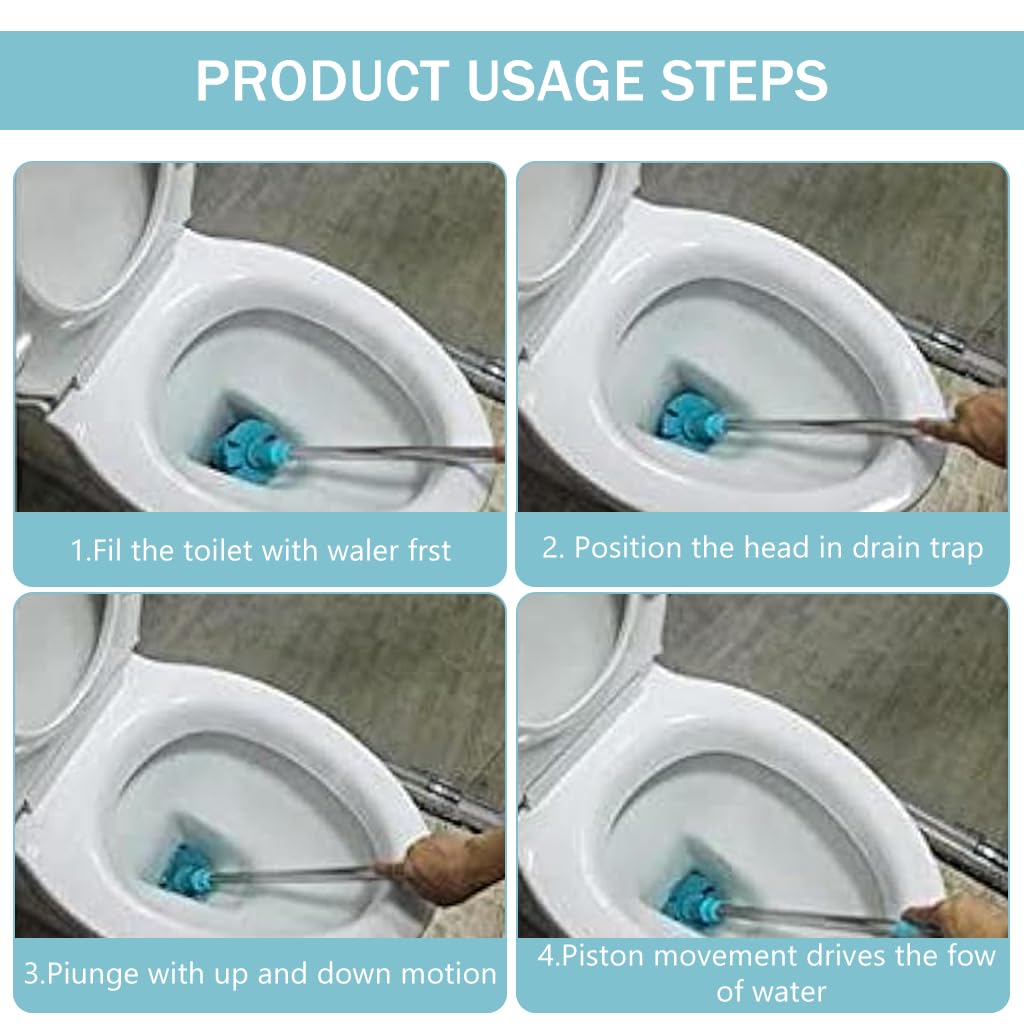 PRODUCT USAGE STEPS

1.Fil the toilet with waler frst

2. Position the head in drain trap

3.Piunge with up and down motion

4.Piston movement drives the fow of water