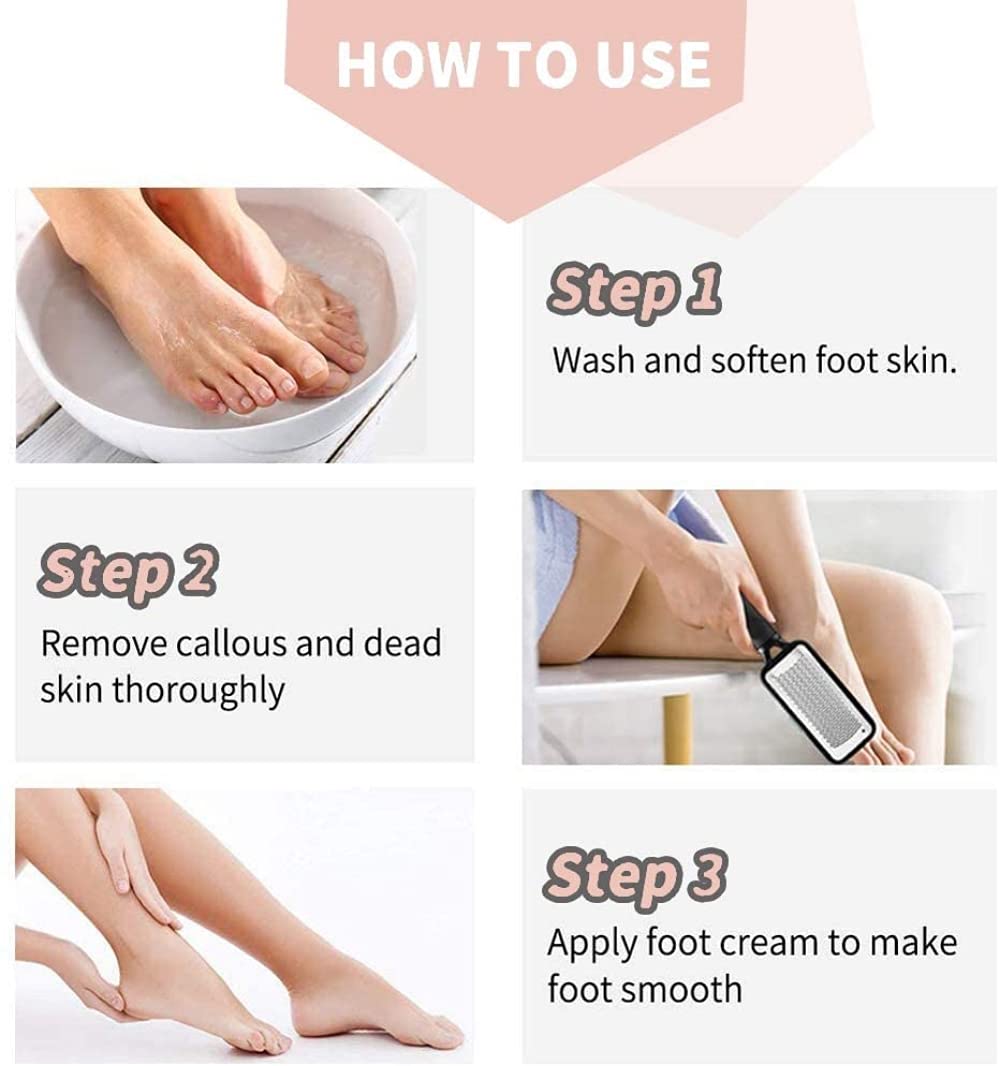 HOW TO USE

Step 1
Wash and soften foot skin.

Step 2
Remove callous and dead skin thoroughly

Step 3
Apply foot cream to make foot smooth