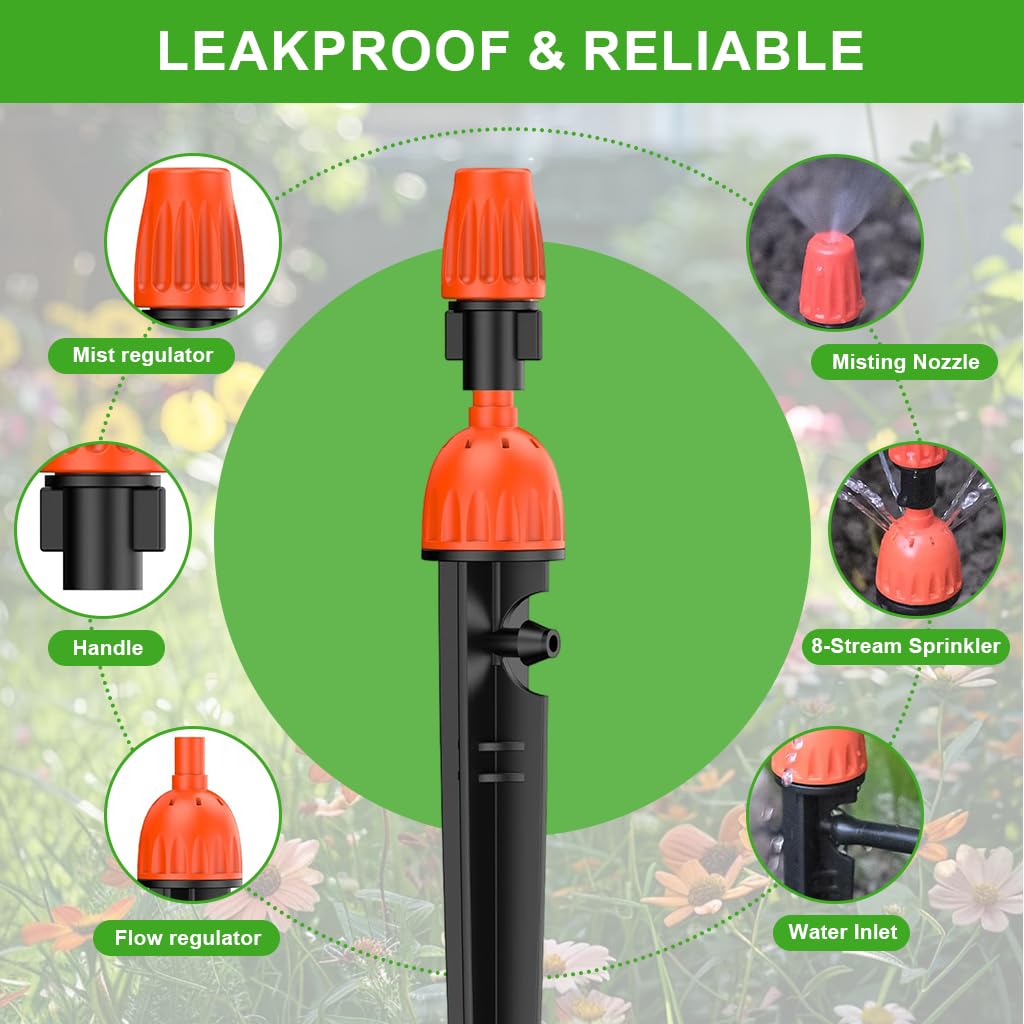 LEAKPROOF & RELIABLE

Mist regulator

Handle

Flow regulator

Misting Nozzle

8-Stream Sprinkler

Water Inlet