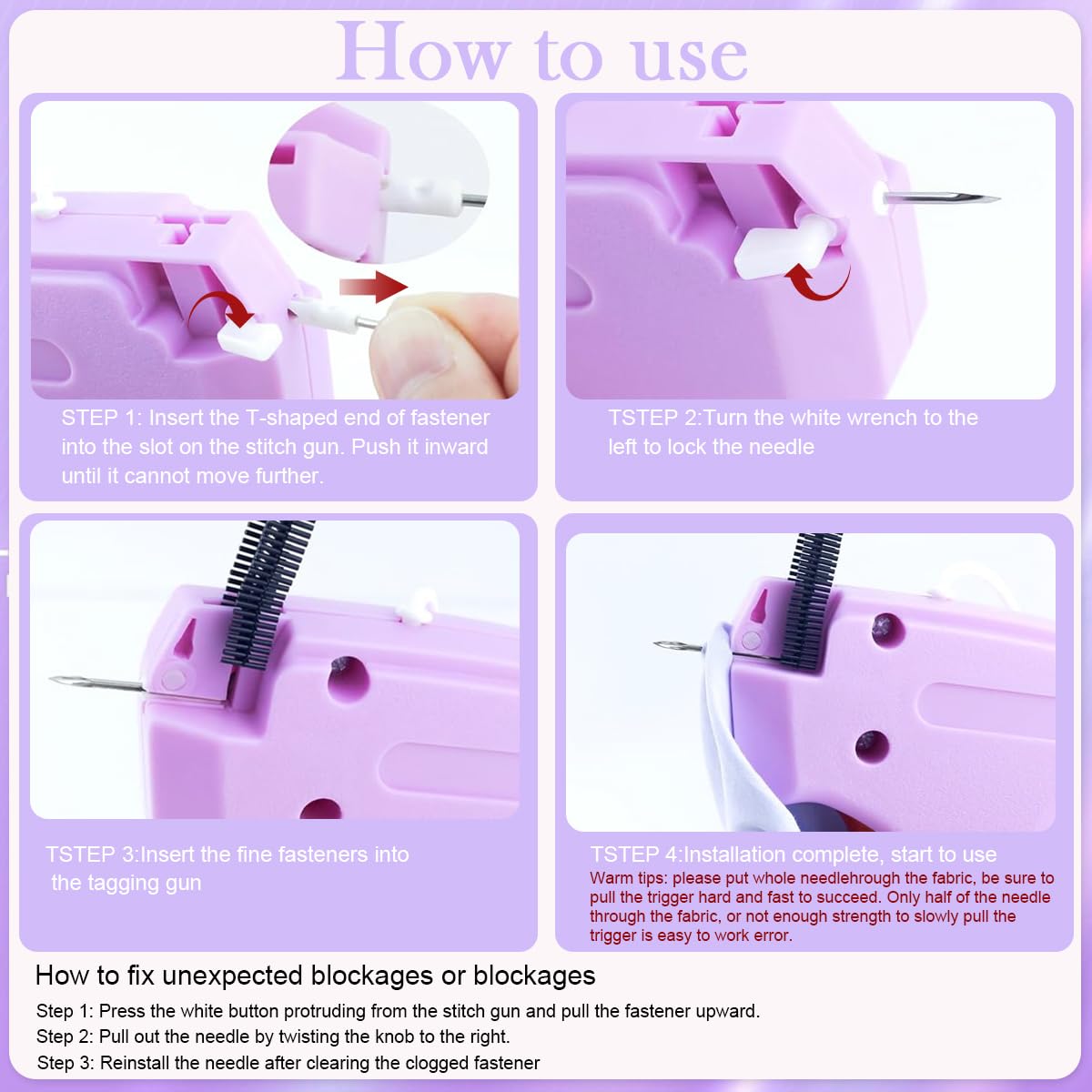 How to use

STEP 1: Insert the T-shaped end of fastener into the slot on the stitch gun. Push it inward until it cannot move further.

TSTEP 2:Turn the white wrench to the left to lock the needle

TSTEP 3:Insert the fine fasteners into the tagging gun

TSTEP 4:Installation complete, start to use
Warm tips: please put whole needlehrough the fabric, be sure to pull the trigger hard and fast to succeed. Only half of the needle through the fabric, or not enough strength to slowly pull the trigger is easy to work error.

How to fix unexpected blockages or blockages

Step 1: Press the white button protruding from the stitch gun and pull the fastener upward.
Step 2: Pull out the needle by twisting the knob to the right.
Step 3: Reinstall the needle after clearing the clogged fastener