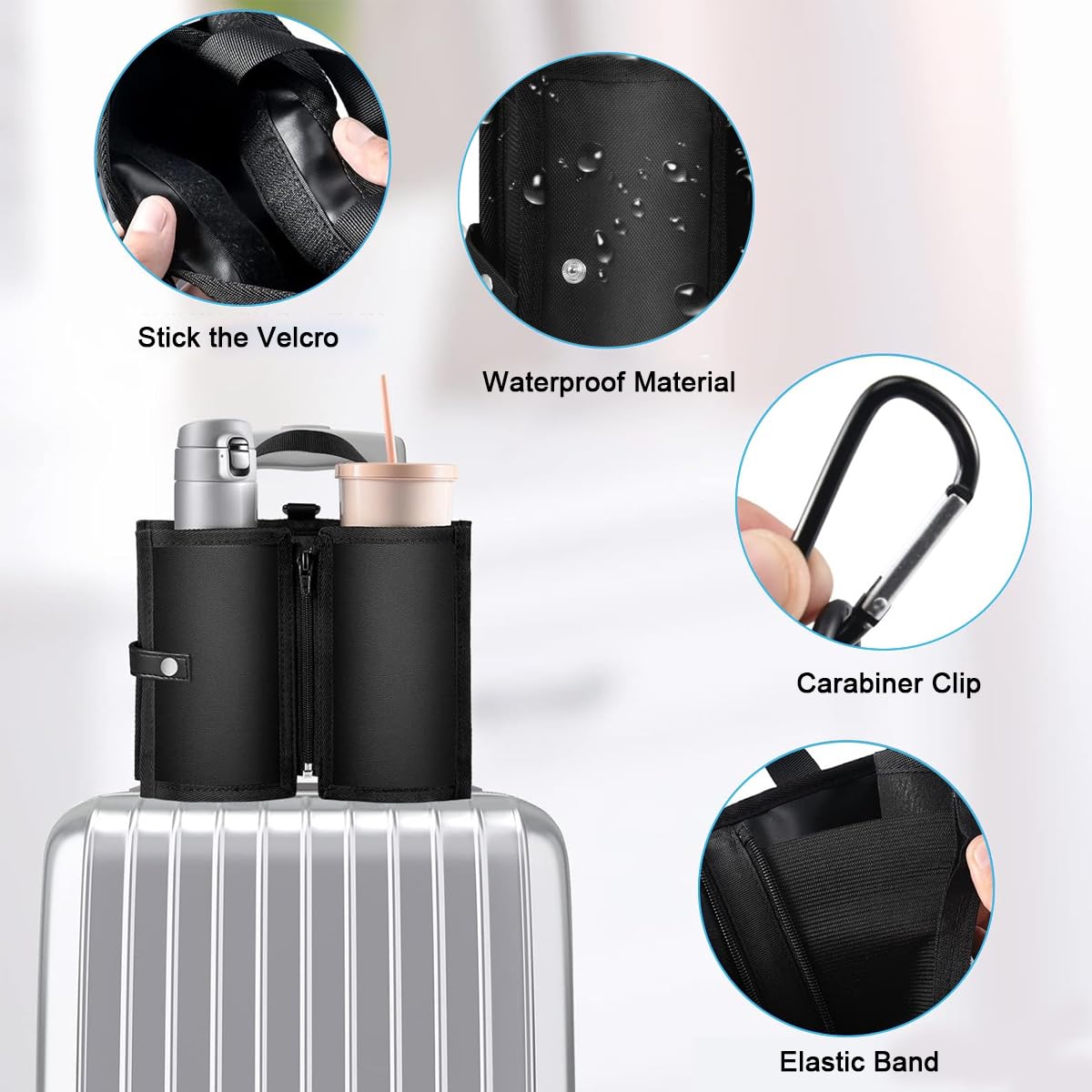 Stick the Velcro

Waterproof Material

Carabiner Clip

Elastic Band