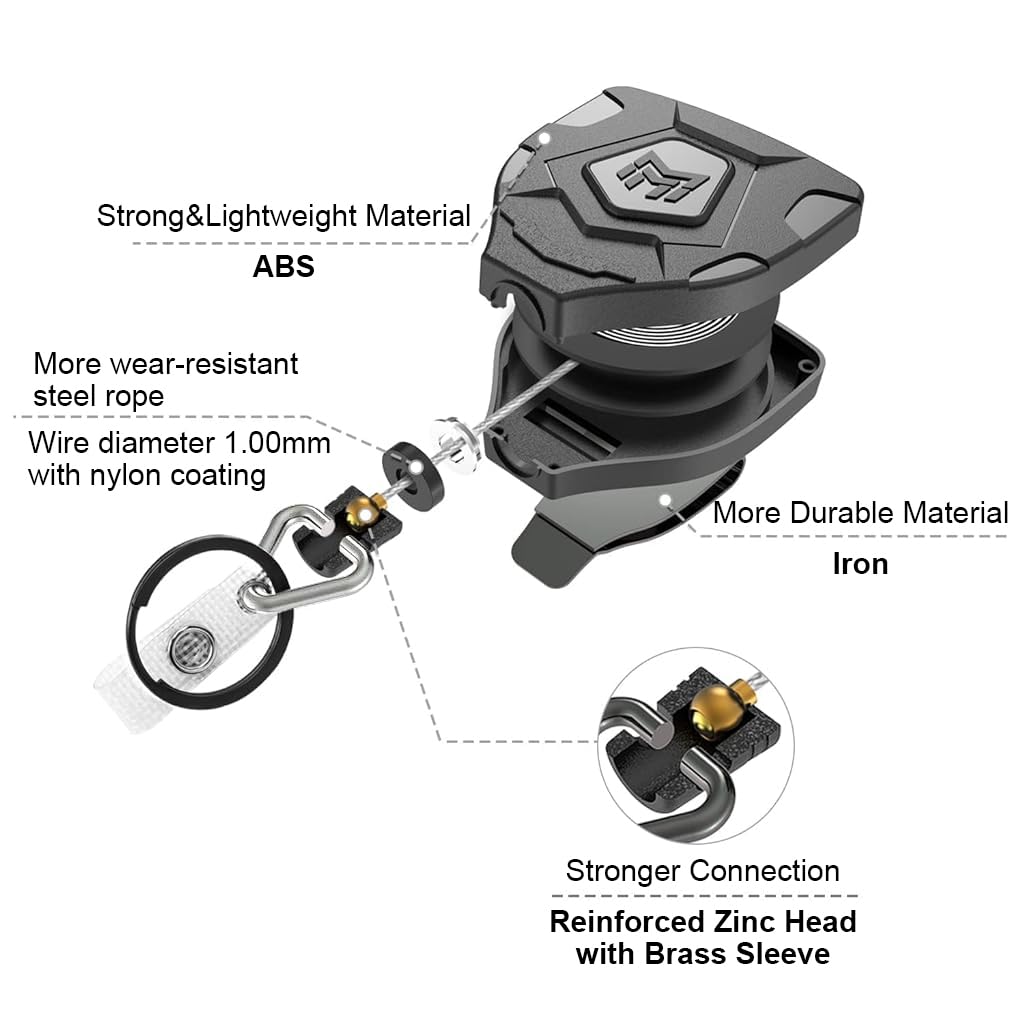 Strong&Lightweight Material
ABS

More wear-resistant steel rope
Wire diameter 1.00mm with nylon coating

More Durable Material
Iron

Stronger Connection
Reinforced Zinc Head with Brass Sleeve