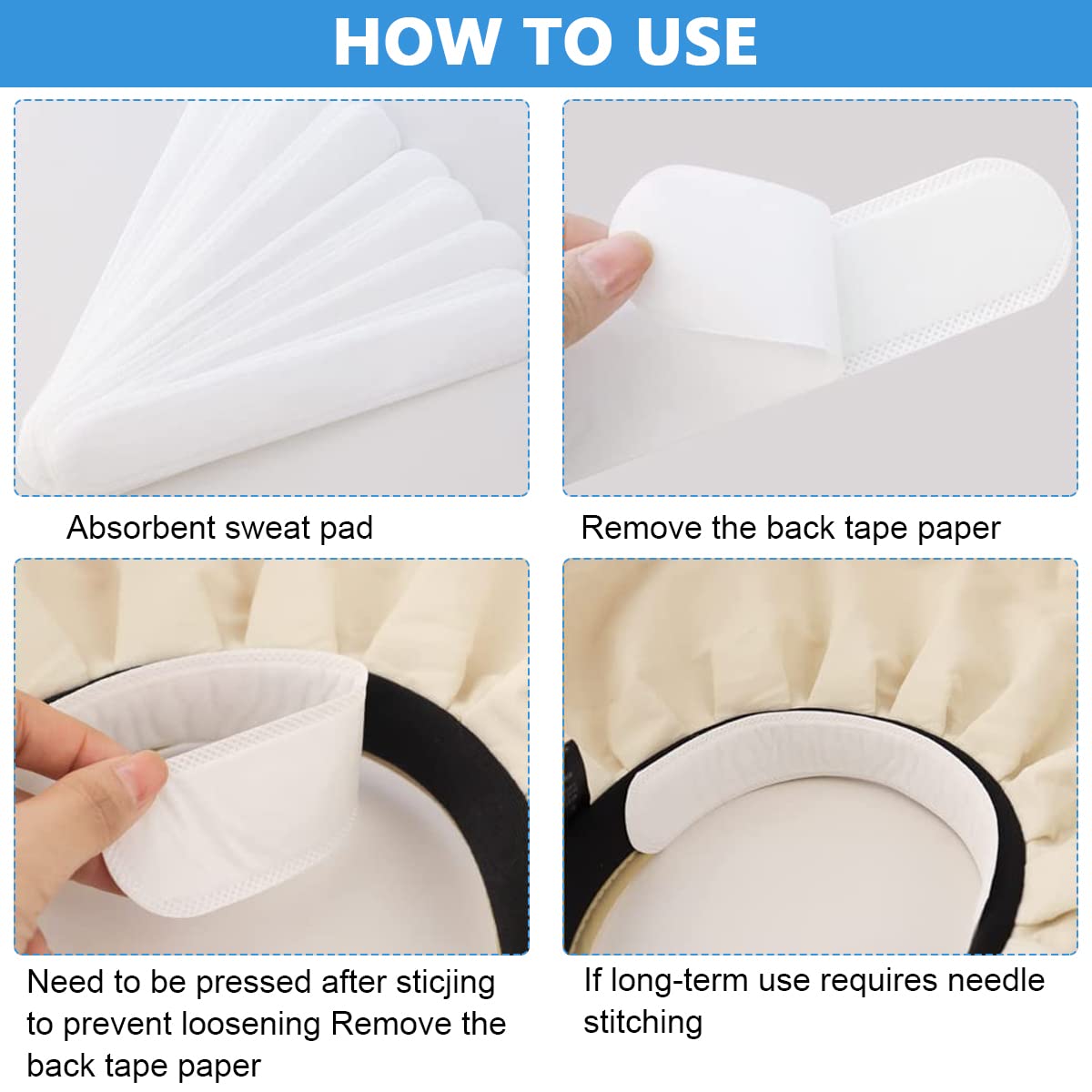 HOW TO USE

Absorbent sweat pad

Remove the back tape paper

Need to be pressed after sticjing to prevent loosening Remove the back tape paper

If long-term use requires needle stitching