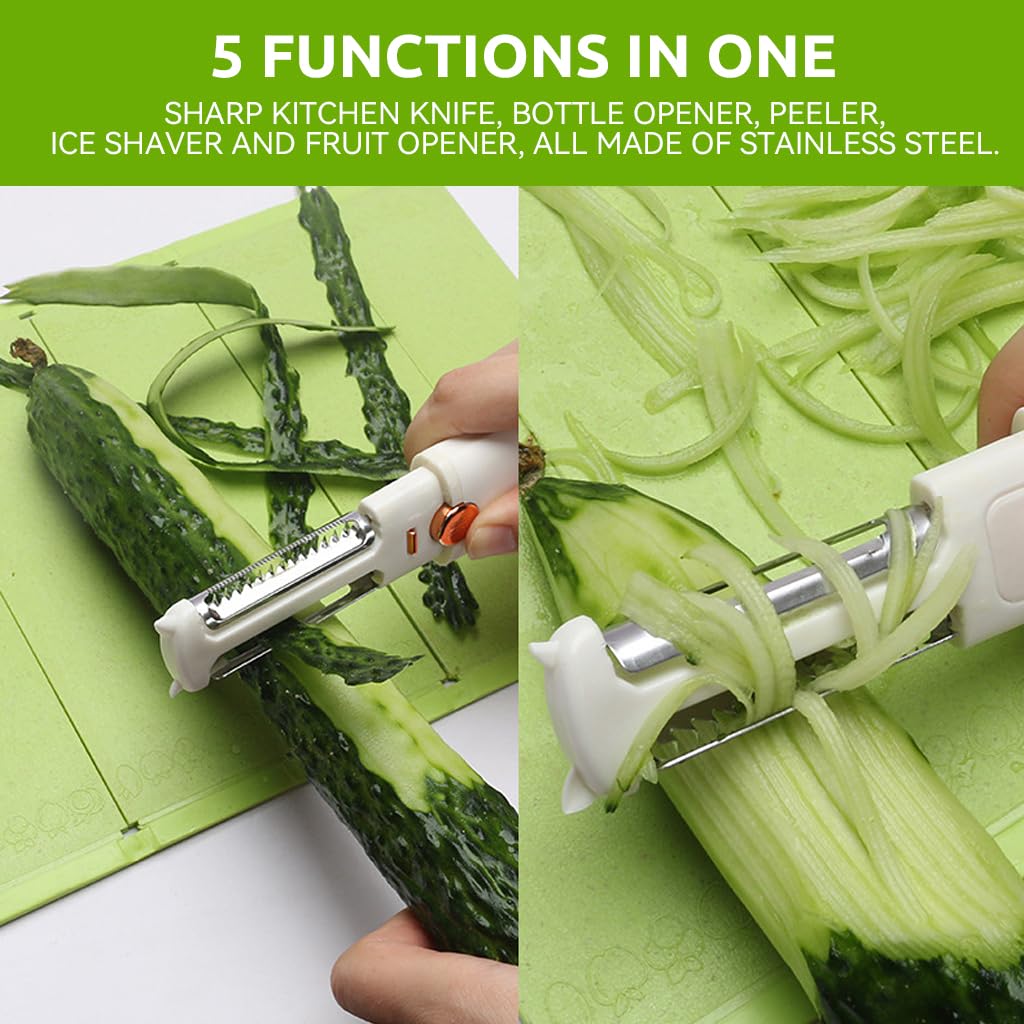 5 FUNCTIONS IN ONE

SHARP KITCHEN KNIFE, BOTTLE OPENER, PEELER, ICE SHAVER AND FRUIT OPENER, ALL MADE OF STAINLESS STEEL.