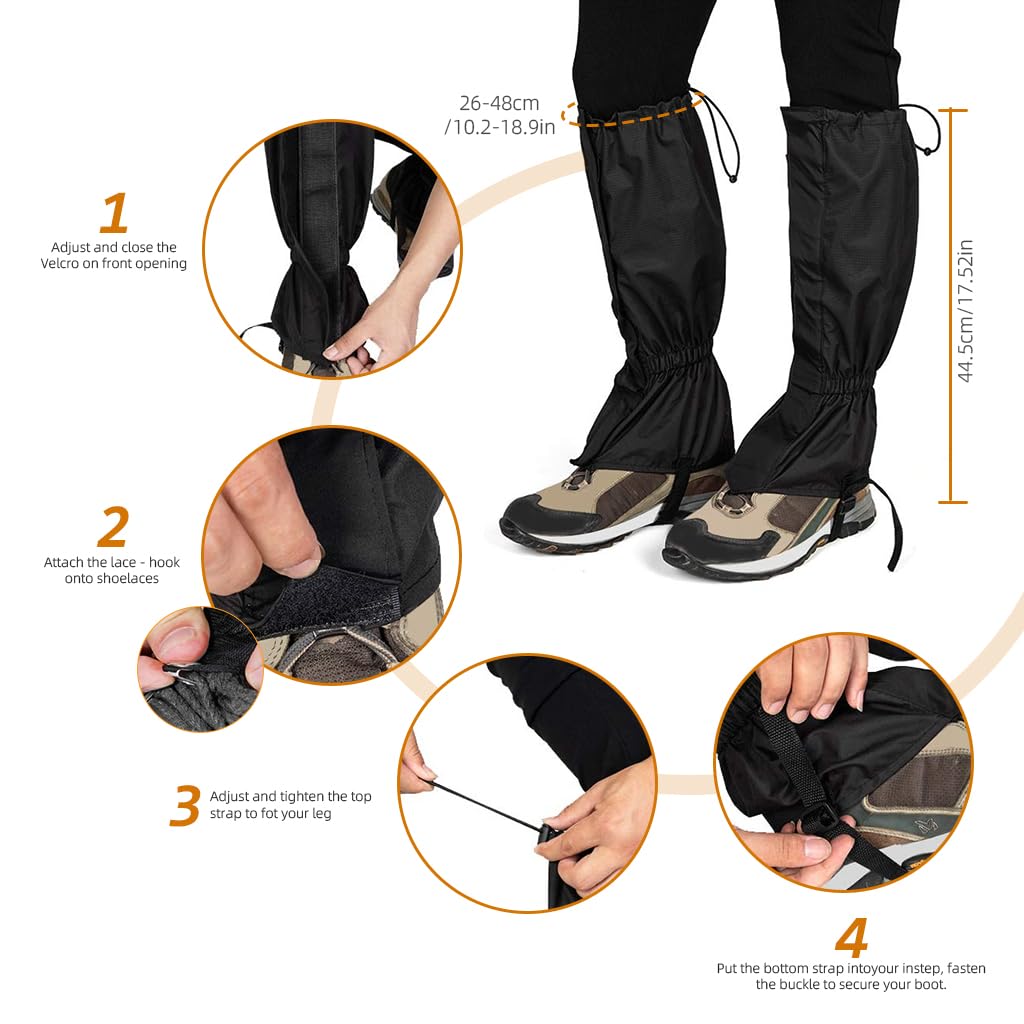 26-48cm
/10.2-18.9in

44.5cm/17.52in

1
Adjust and close the Velcro on front opening

2
Attach the lace - hook onto shoelaces

3
Adjust and tighten the top strap to fot your leg

4
Put the bottom strap intoyour instep, fasten the buckle to secure your boot.