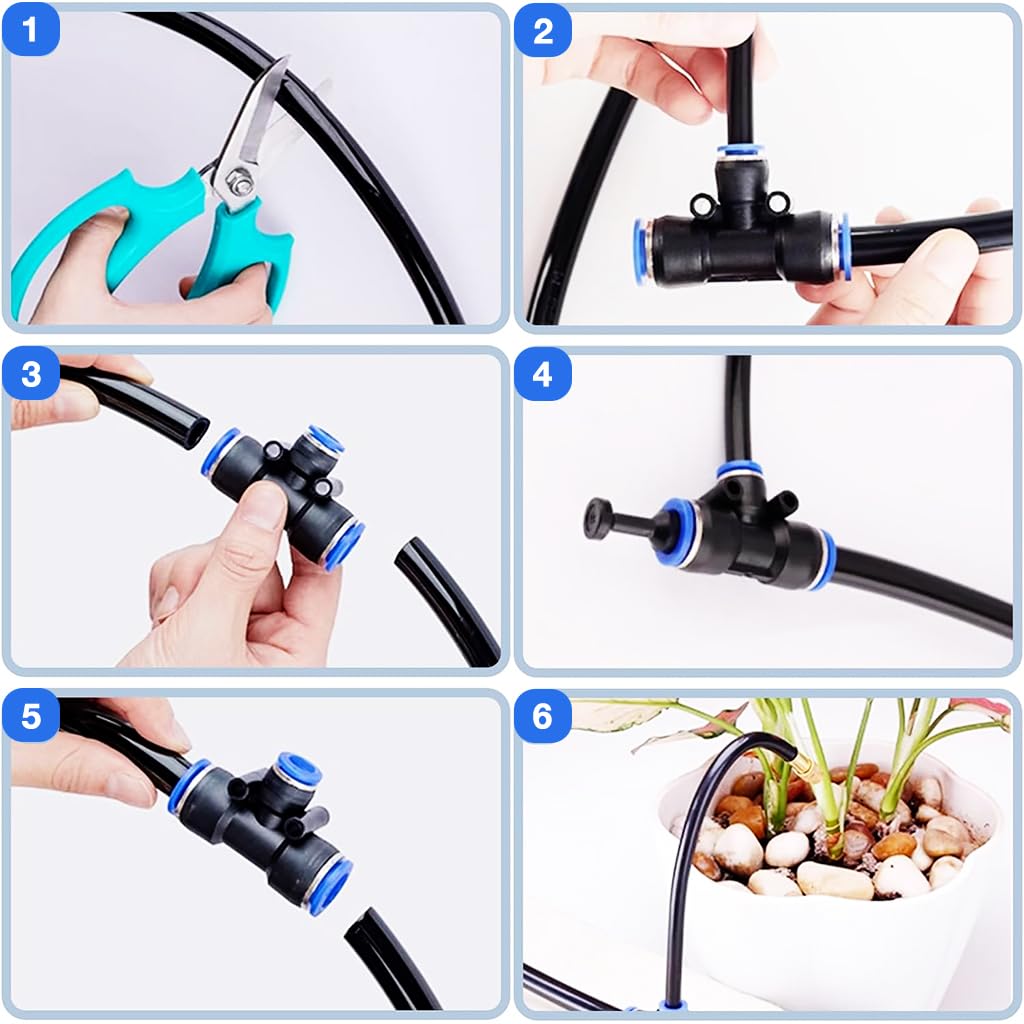 1

2

3

4

5

6