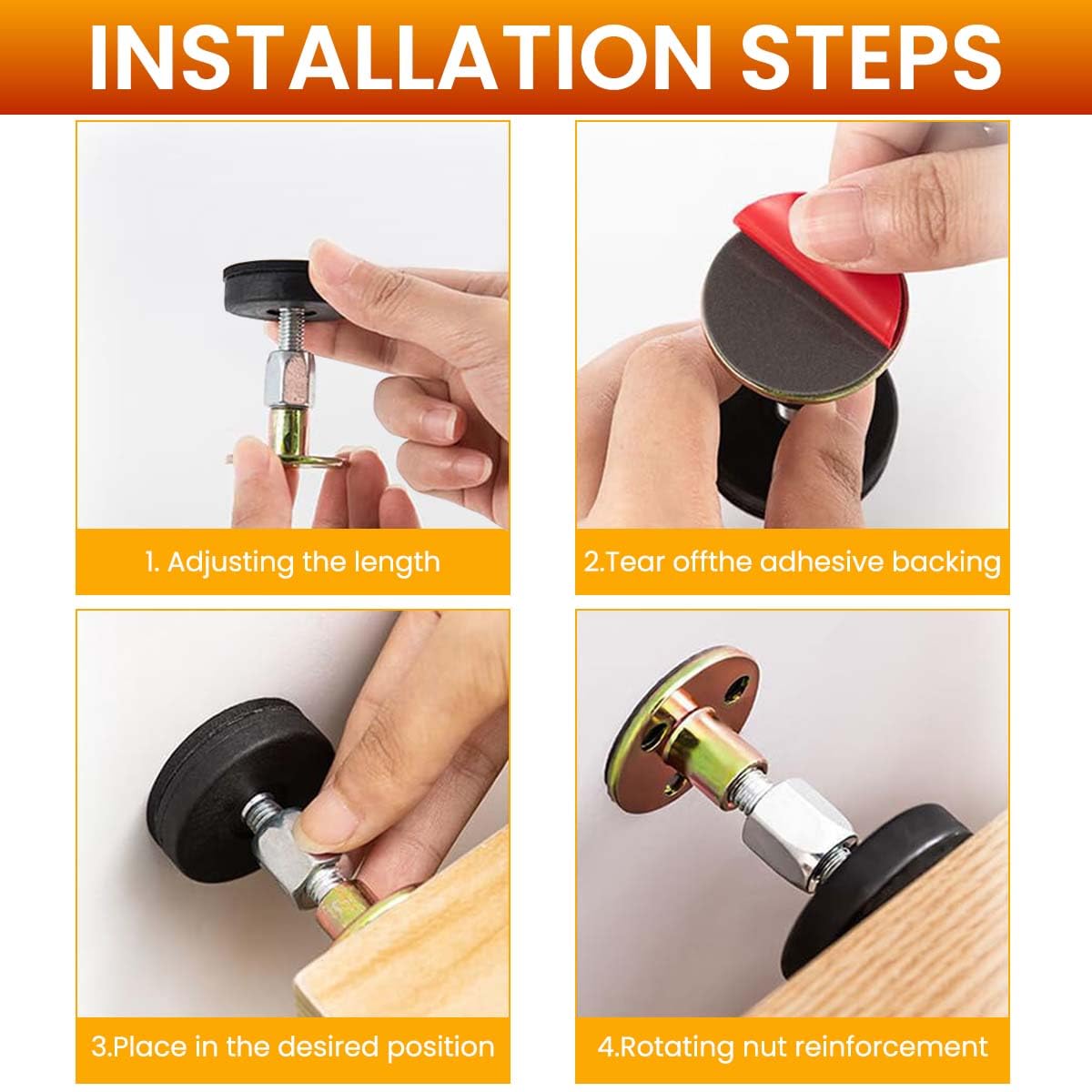 INSTALLATION STEPS

1. Adjusting the length

2.Tear offthe adhesive backing

3.Place in the desired position

4.Rotating nut reinforcement