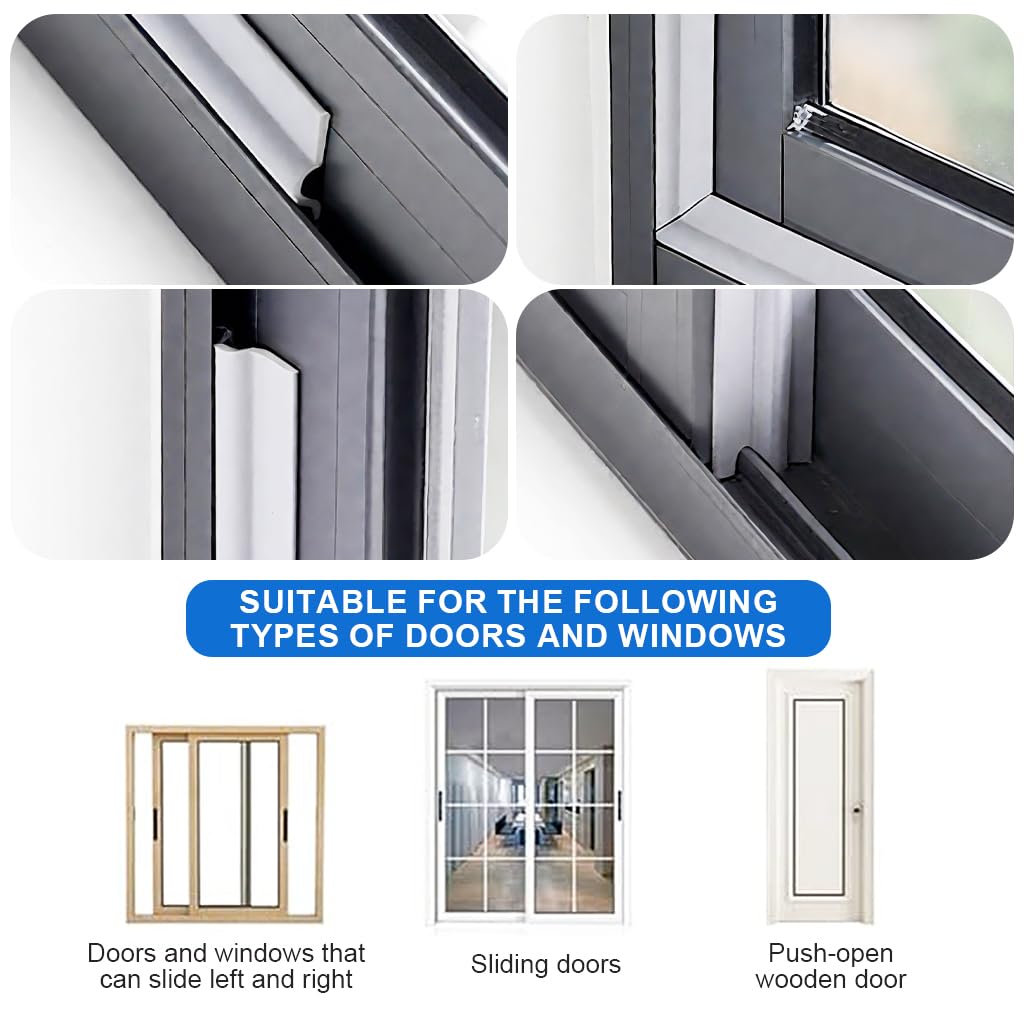 SUITABLE FOR THE FOLLOWING TYPES OF DOORS AND WINDOWS

Doors and windows that can slide left and right

Sliding doors

Push-open wooden door