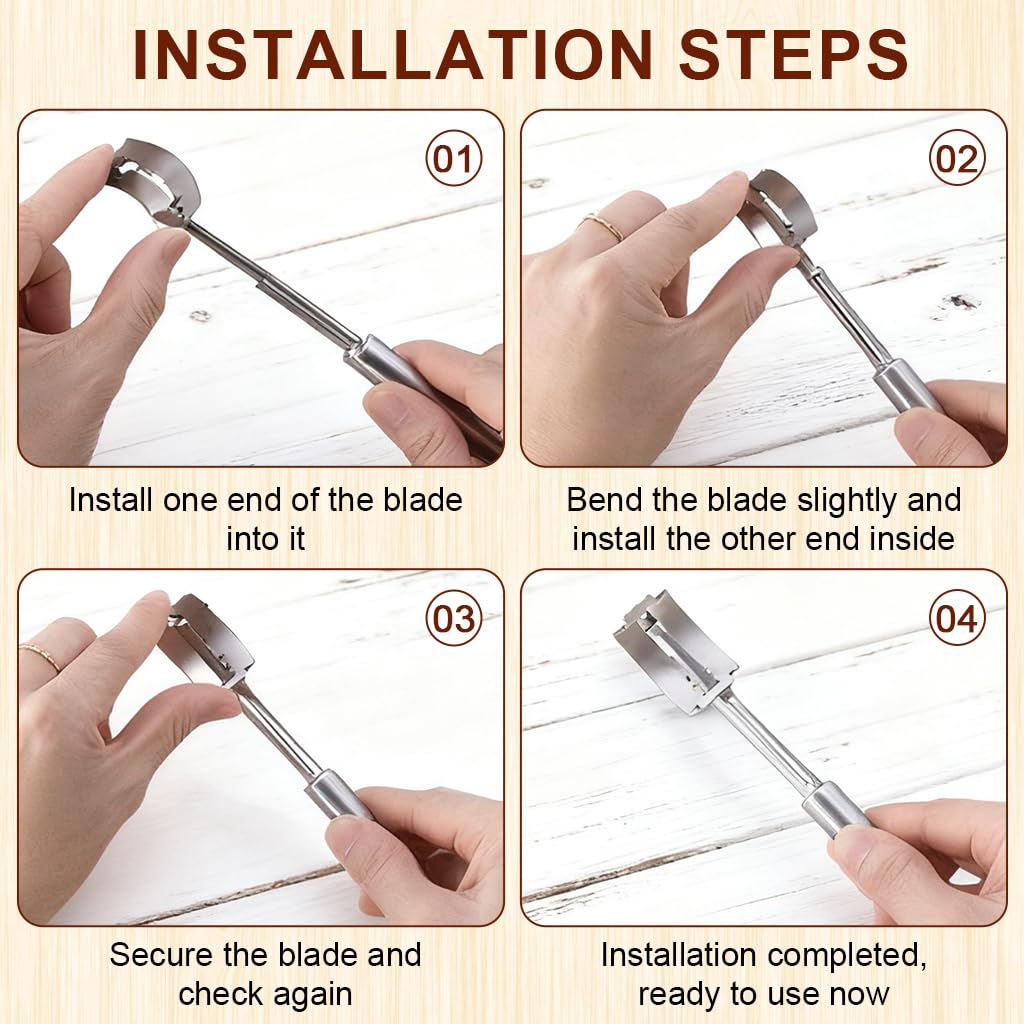 INSTALLATION STEPS

01

Install one end of the blade into it

02

Bend the blade slightly and install the other end inside

03

Secure the blade and check again

04

Installation completed, ready to use now