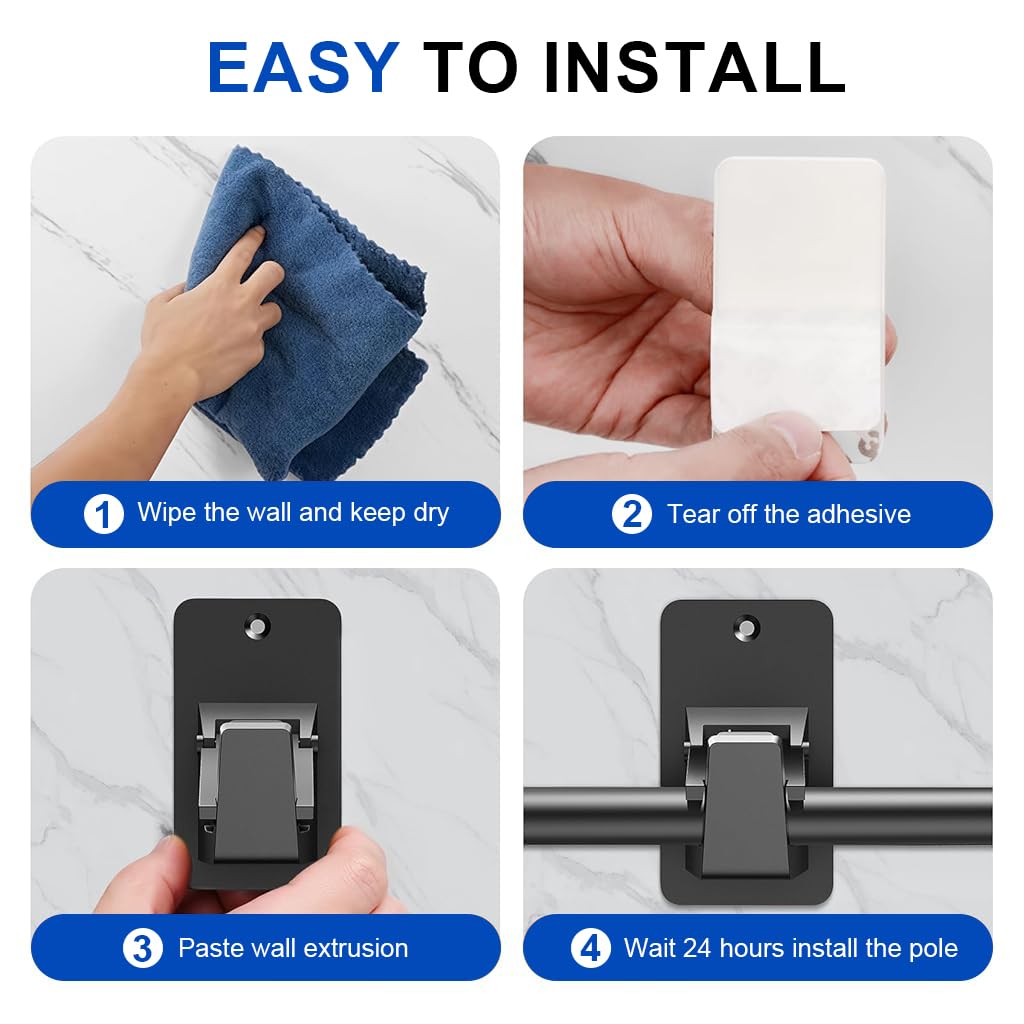 EASY TO INSTALL

1 Wipe the wall and keep dry

2 Tear off the adhesive

3 Paste wall extrusion

4 Wait 24 hours install the pole