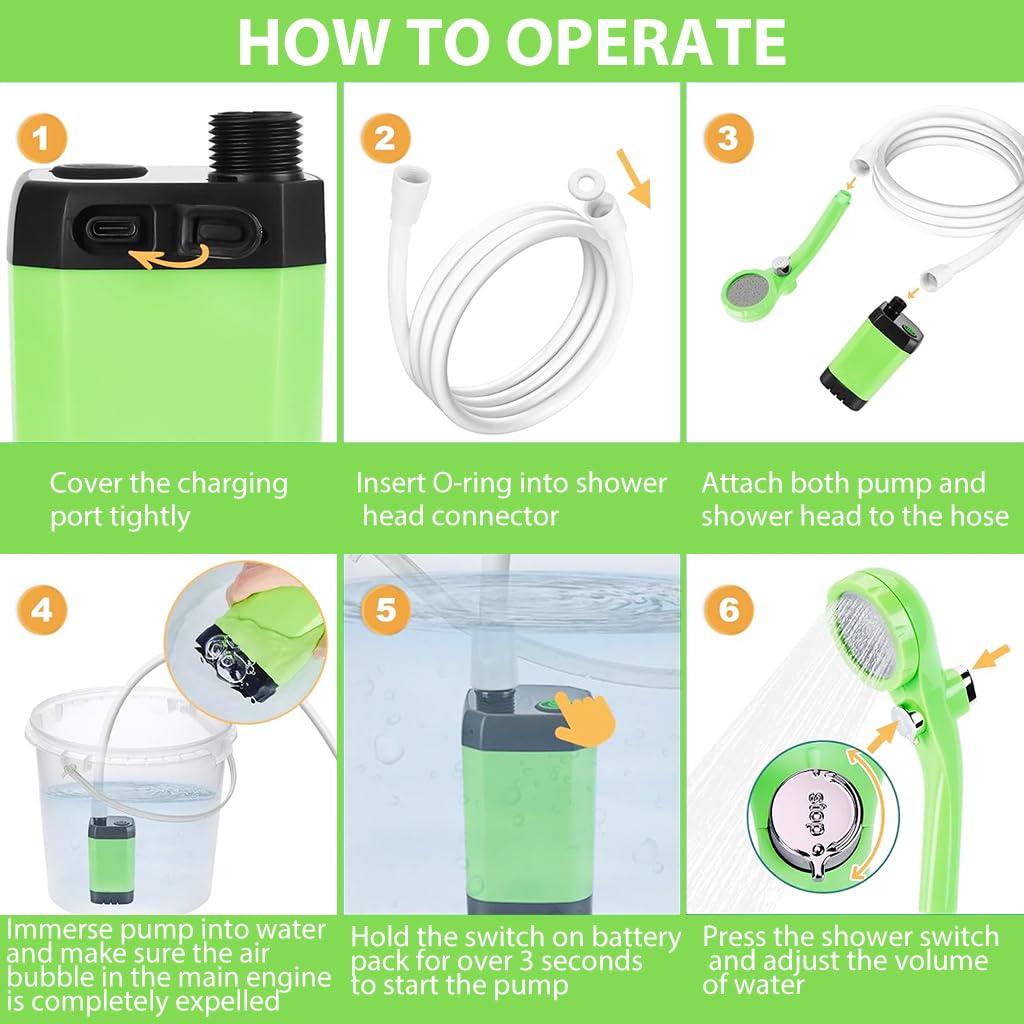 HOW TO OPERATE

1

Cover the charging port tightly

2

Insert O-ring into shower head connector

3

Attach both pump and shower head to the hose

4

Immerse pump into water and make sure the air bubble in the main engine is completely expelled

5

Hold the switch on battery pack for over 3 seconds to start the pump

6

stop

Press the shower switch and adjust the volume of water