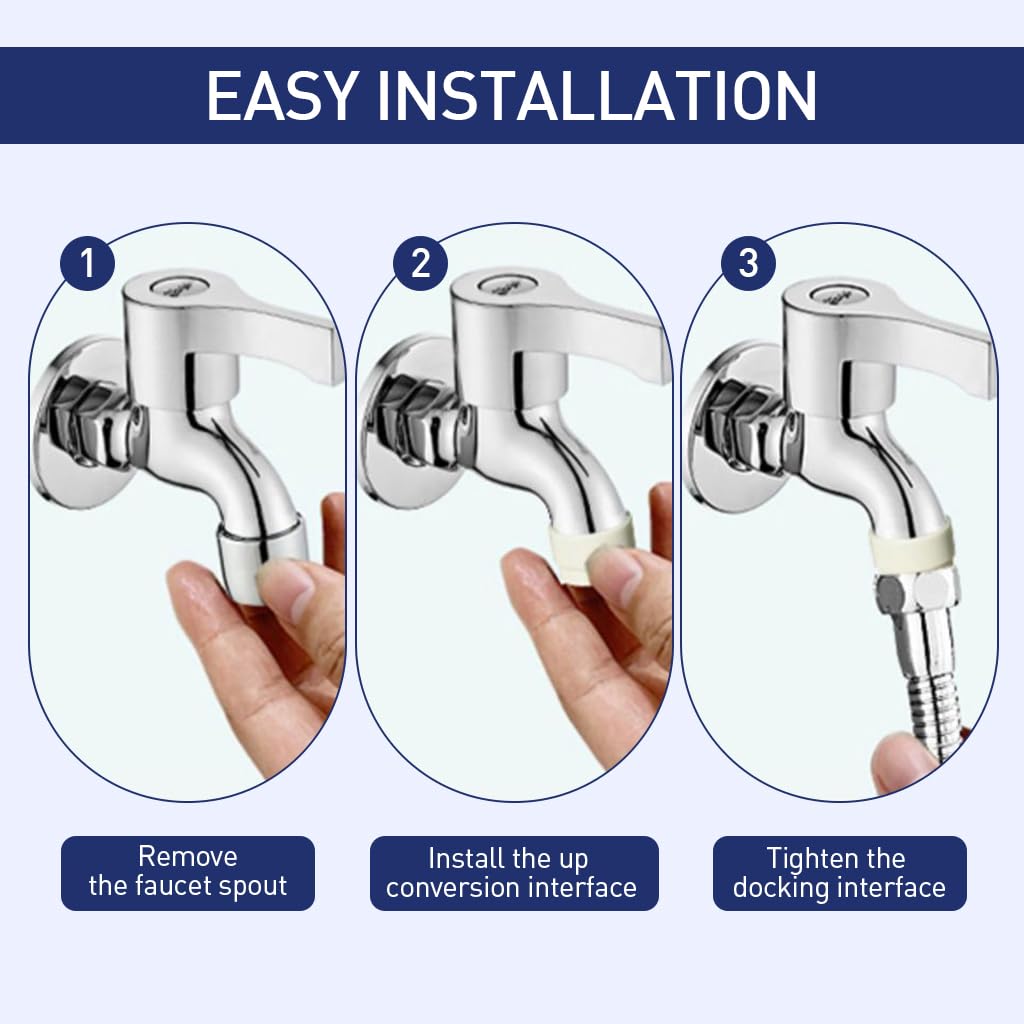 EASY INSTALLATION

1

2

3

Remove the faucet spout

Install the up conversion interface

Tighten the docking interface