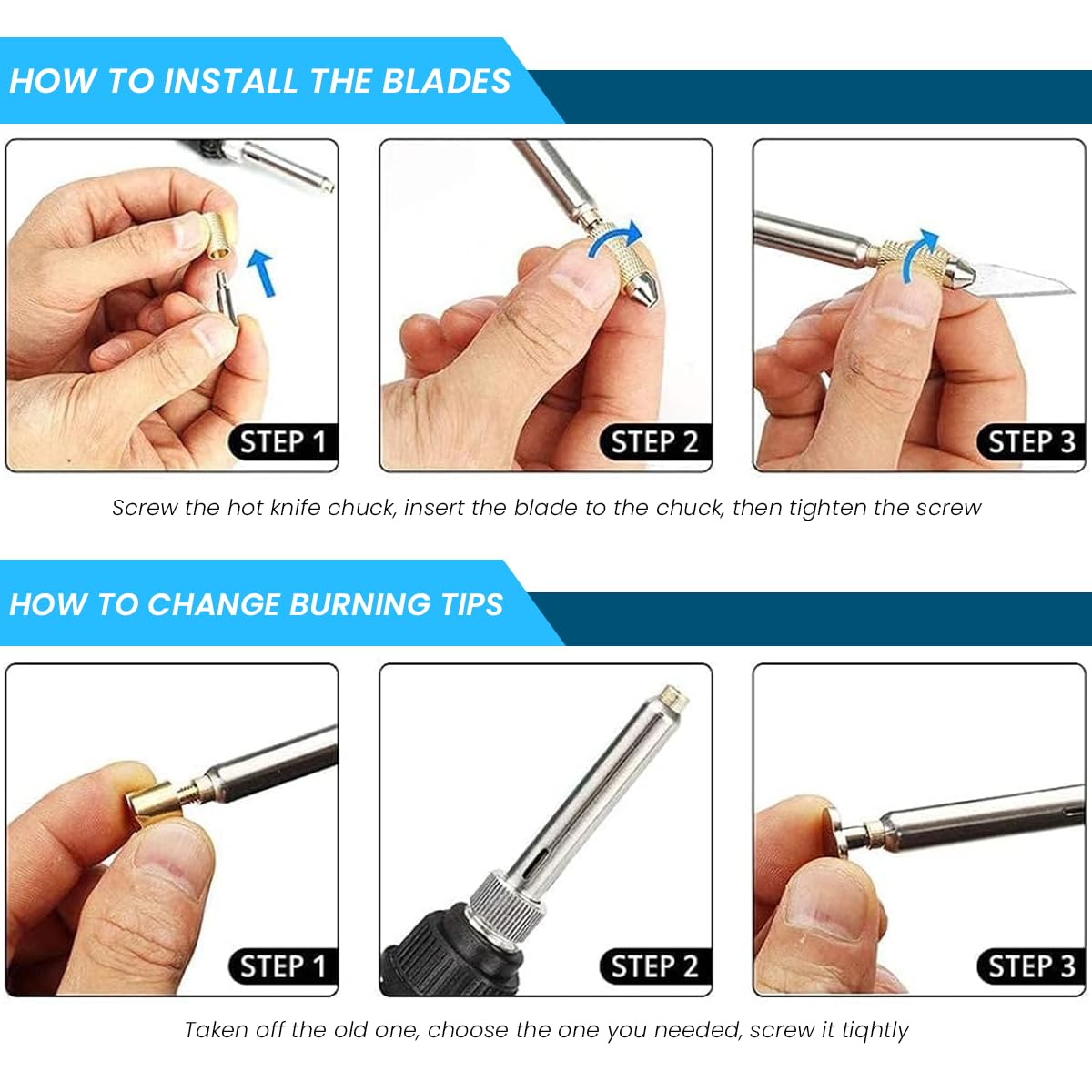 HOW TO INSTALL THE BLADES

STEP 1

STEP 2

STEP 3

Screw the hot knife chuck, insert the blade to the chuck, then tighten the screw

HOW TO CHANGE BURNING TIPS

STEP 1

STEP 2

STEP 3

Taken off the old one, choose the one you needed, screw it tiqhtly