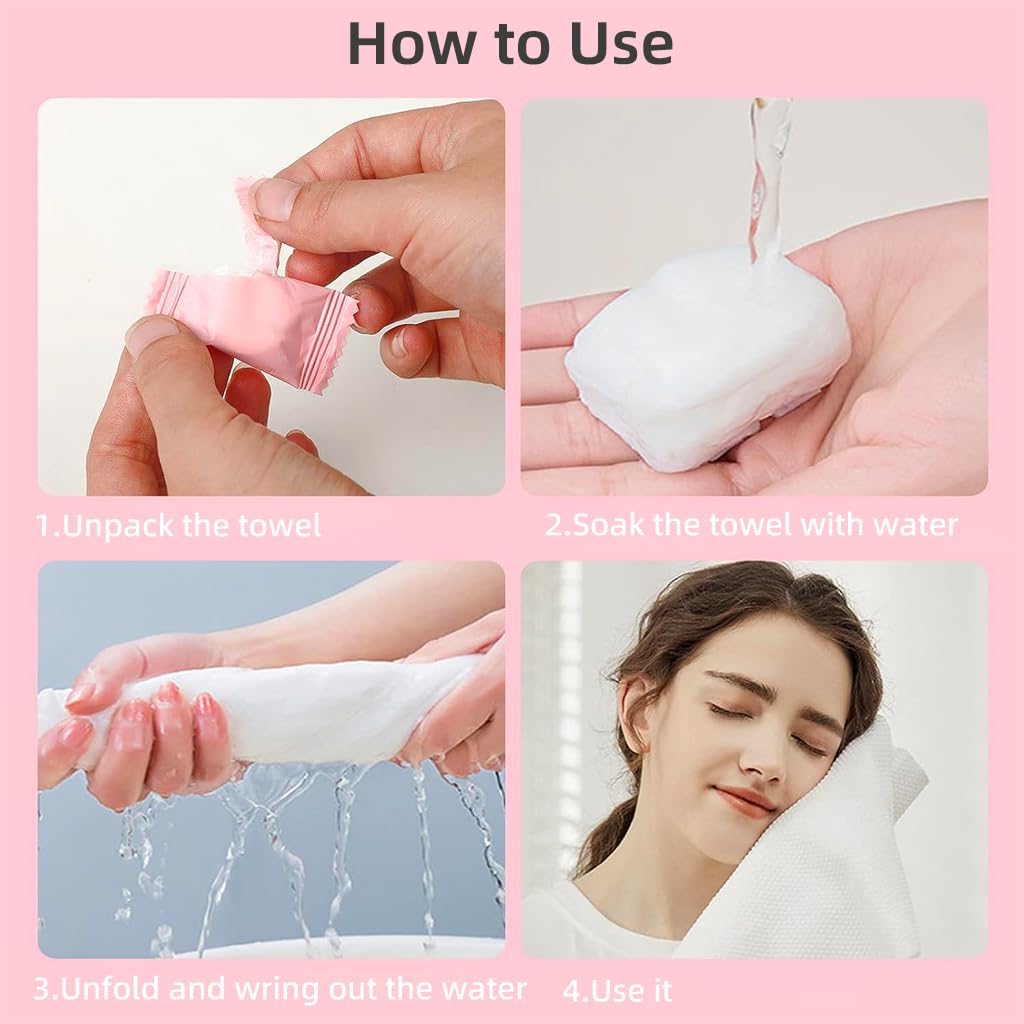 How to Use

1.Unpack the towel

2.Soak the towel with water

3.Unfold and wring out the water

4.Use it