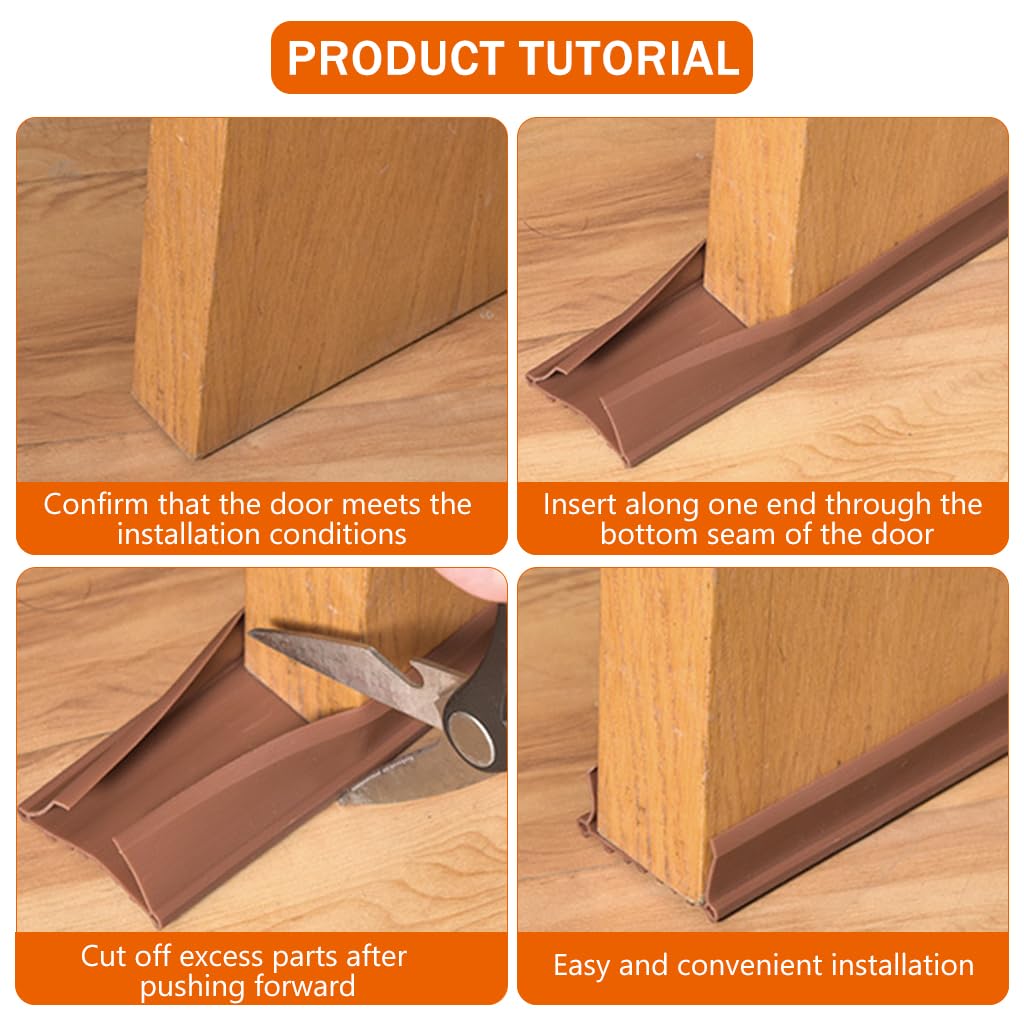 PRODUCT TUTORIAL

Confirm that the door meets the installation conditions

Insert along one end through the bottom seam of the door

Cut off excess parts after pushing forward

Easy and convenient installation