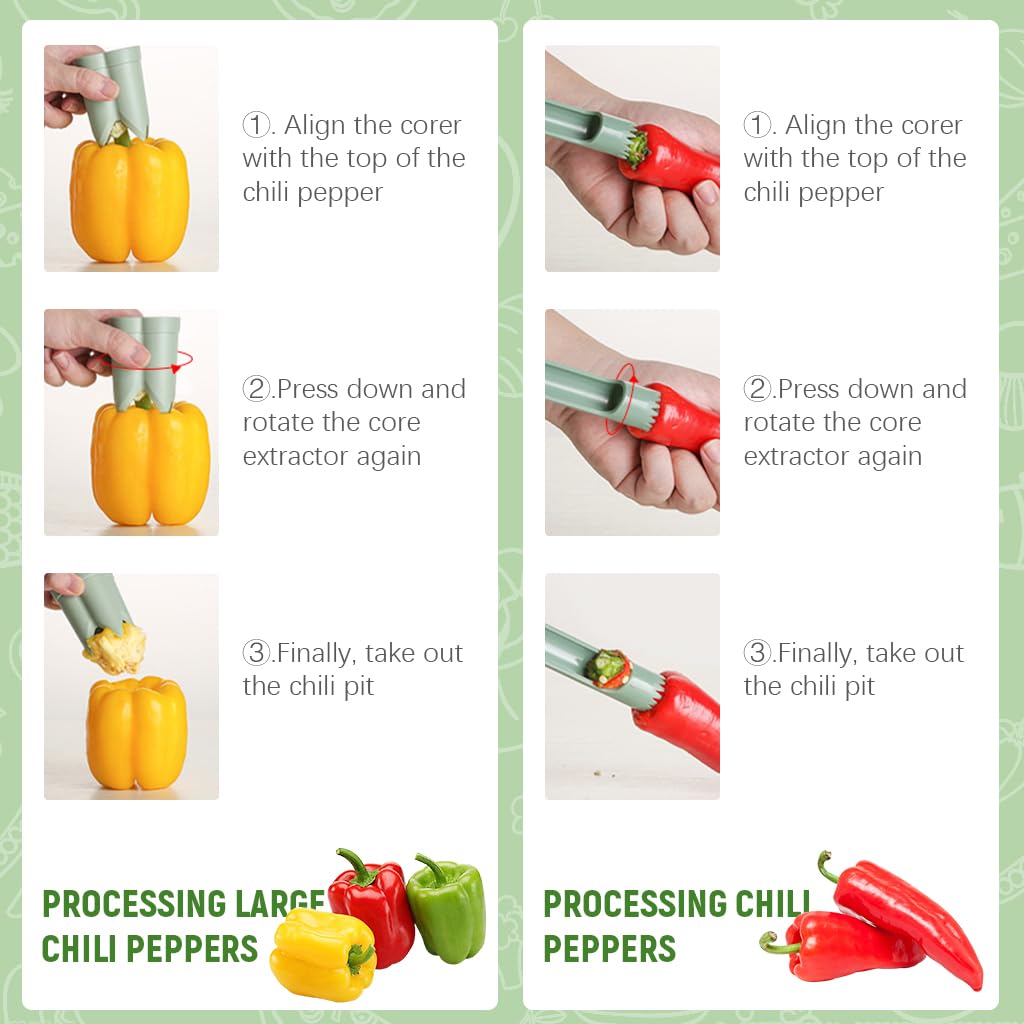 ①. Align the corer with the top of the chili pepper

②.Press down and rotate the core extractor again

③.Finally, take out the chili pit

PROCESSING LARGE CHILI PEPPERS

①. Align the corer with the top of the chili pepper

②.Press down and rotate the core extractor again

③.Finally, take out the chili pit

PROCESSING CHILI PEPPERS