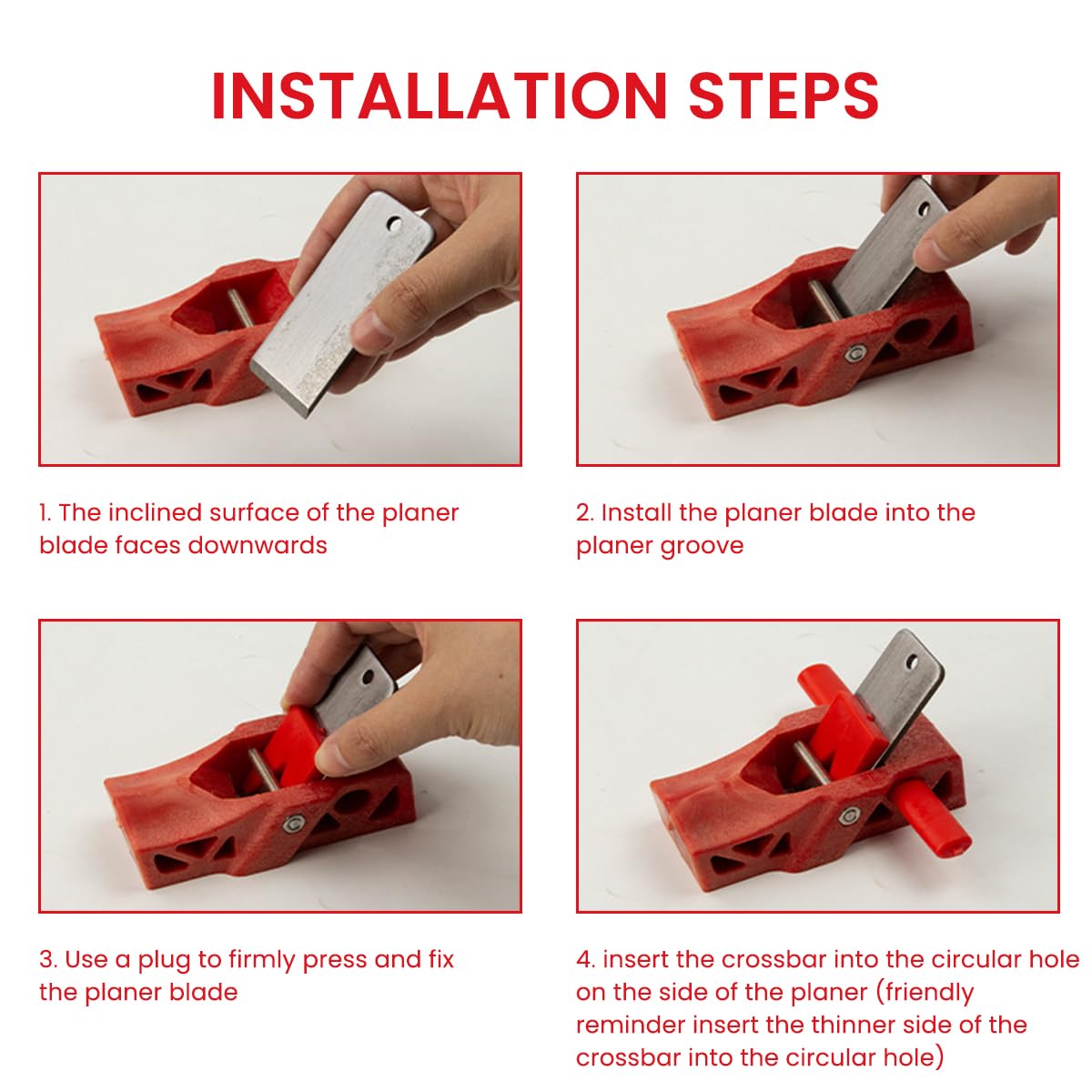 INSTALLATION STEPS

1. The inclined surface of the planer blade faces downwards

2. Install the planer blade into the planer groove

3. Use a plug to firmly press and fix the planer blade

4. insert the crossbar into the circular hole on the side of the planer (friendly reminder insert the thinner side of the crossbar into the circular hole)