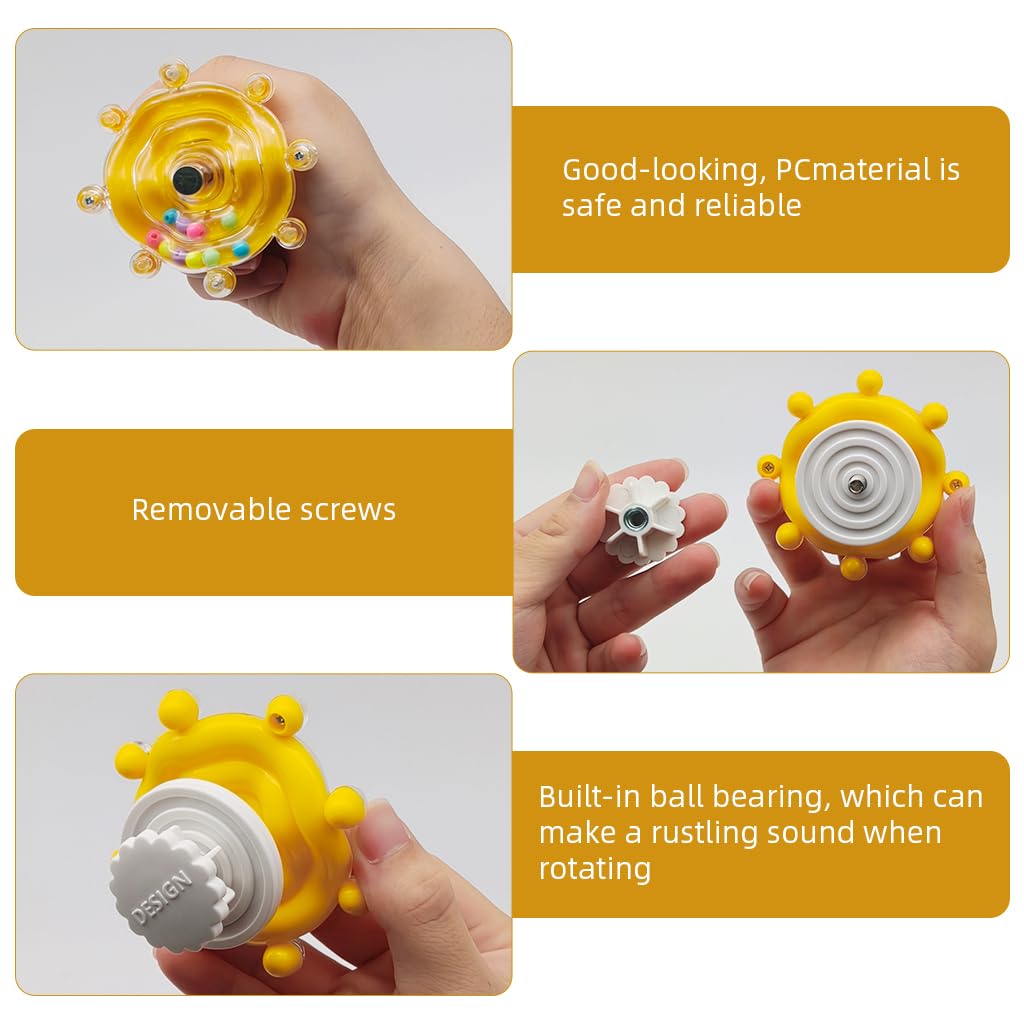 Good-looking, PCmaterial is safe and reliable

Removable screws

DESIGN

Built-in ball bearing, which can make a rustling sound when rotating