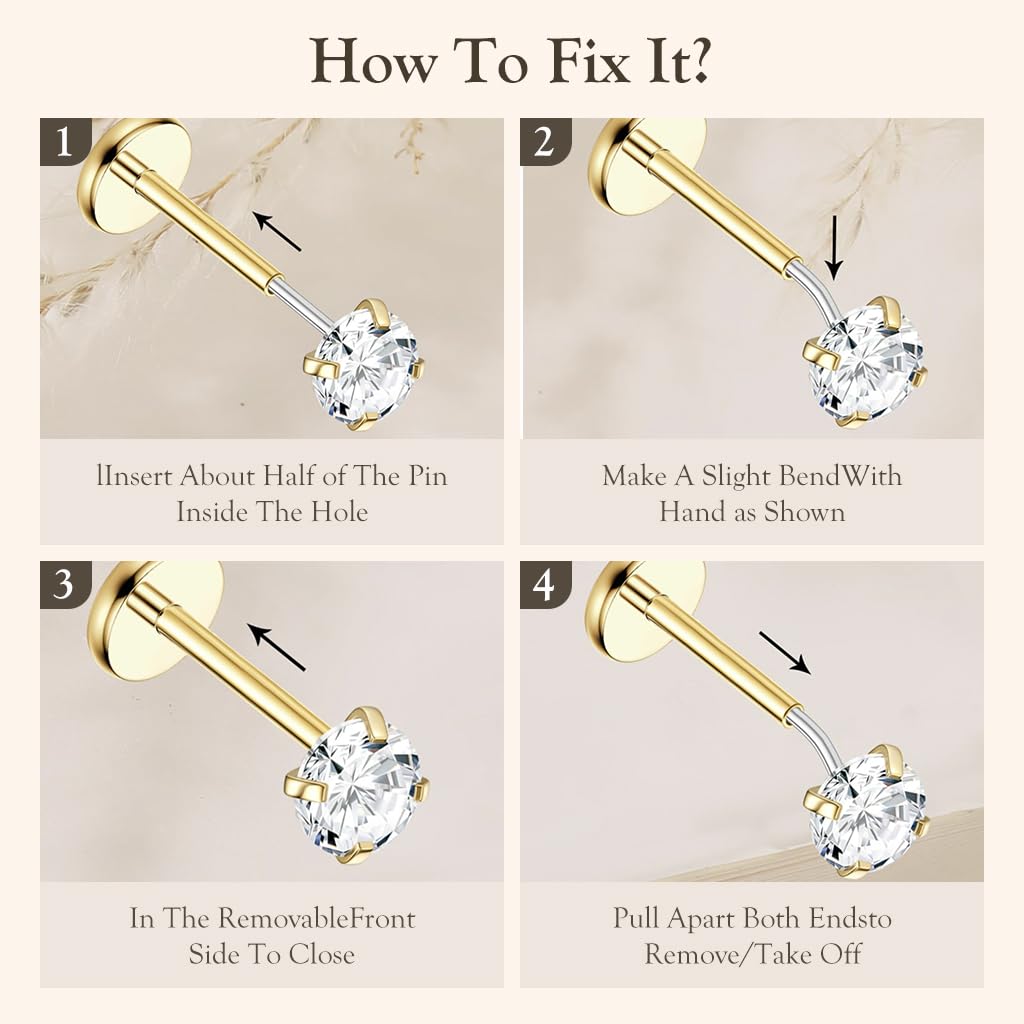 How To Fix It?

1

lInsert About Half of The Pin Inside The Hole

2

Make A Slight BendWith Hand as Shown

3

In The RemovableFront Side To Close

4

Pull Apart Both Endsto Remove/Take Off