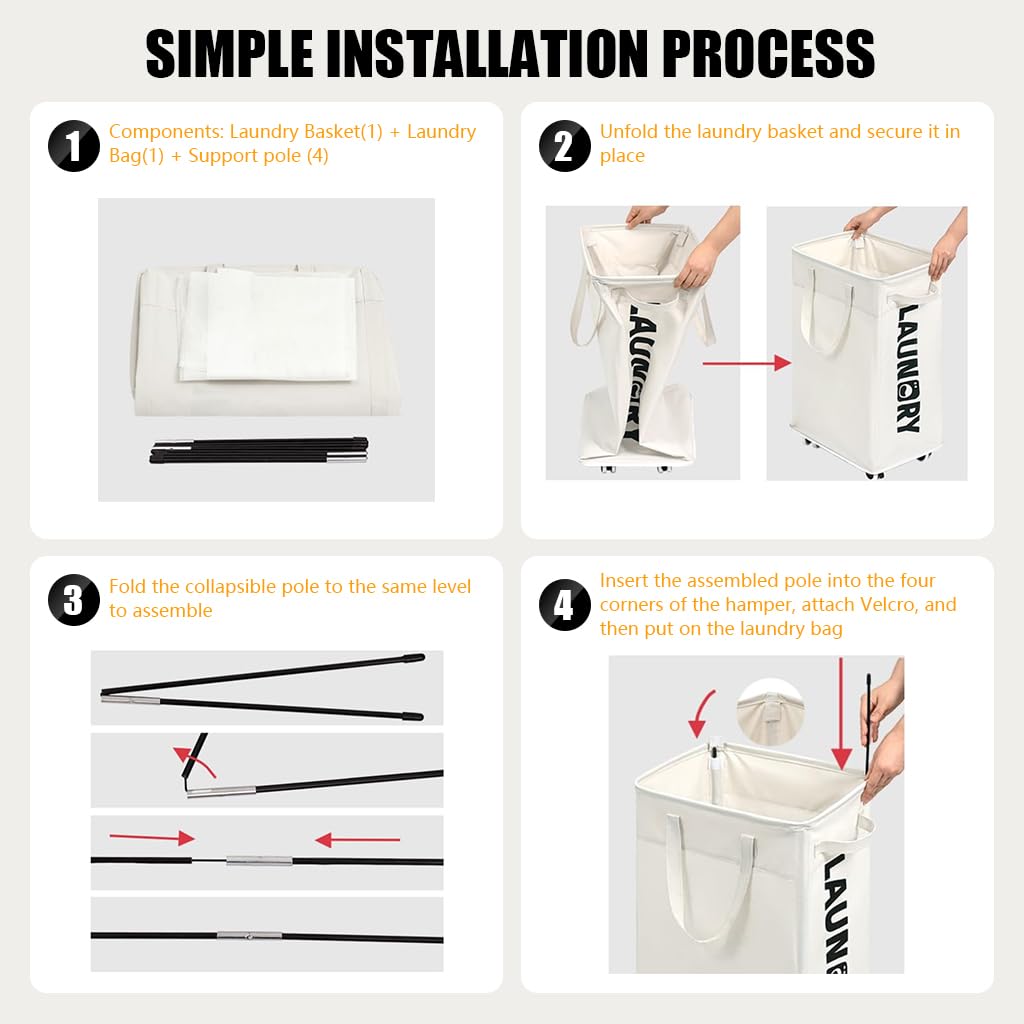 SIMPLE INSTALLATION PROCESS

1 Components: Laundry Basket(1) + Laundry Bag(1) + Support pole (4)

2 Unfold the laundry basket and secure it in place

LAUNDRY

LAUNDRY

3 Fold the collapsible pole to the same level to assemble

4 Insert the assembled pole into the four corners of the hamper, attach Velcro, and then put on the laundry bag

LAUNDRY