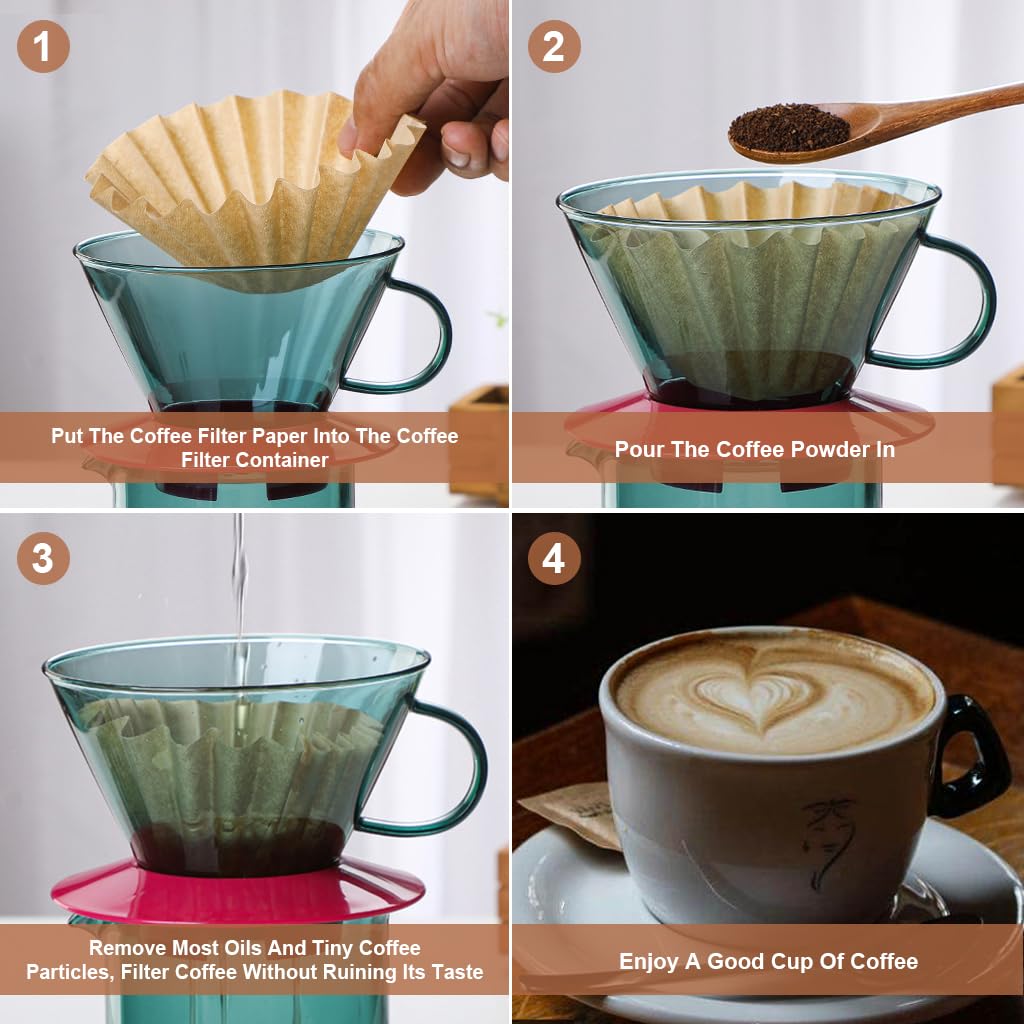 1

Put The Coffee Filter Paper Into The Coffee Filter Container

2

Pour The Coffee Powder In

3

Remove Most Oils And Tiny Coffee Particles, Filter Coffee Without Ruining Its Taste

4

Enjoy A Good Cup Of Coffee