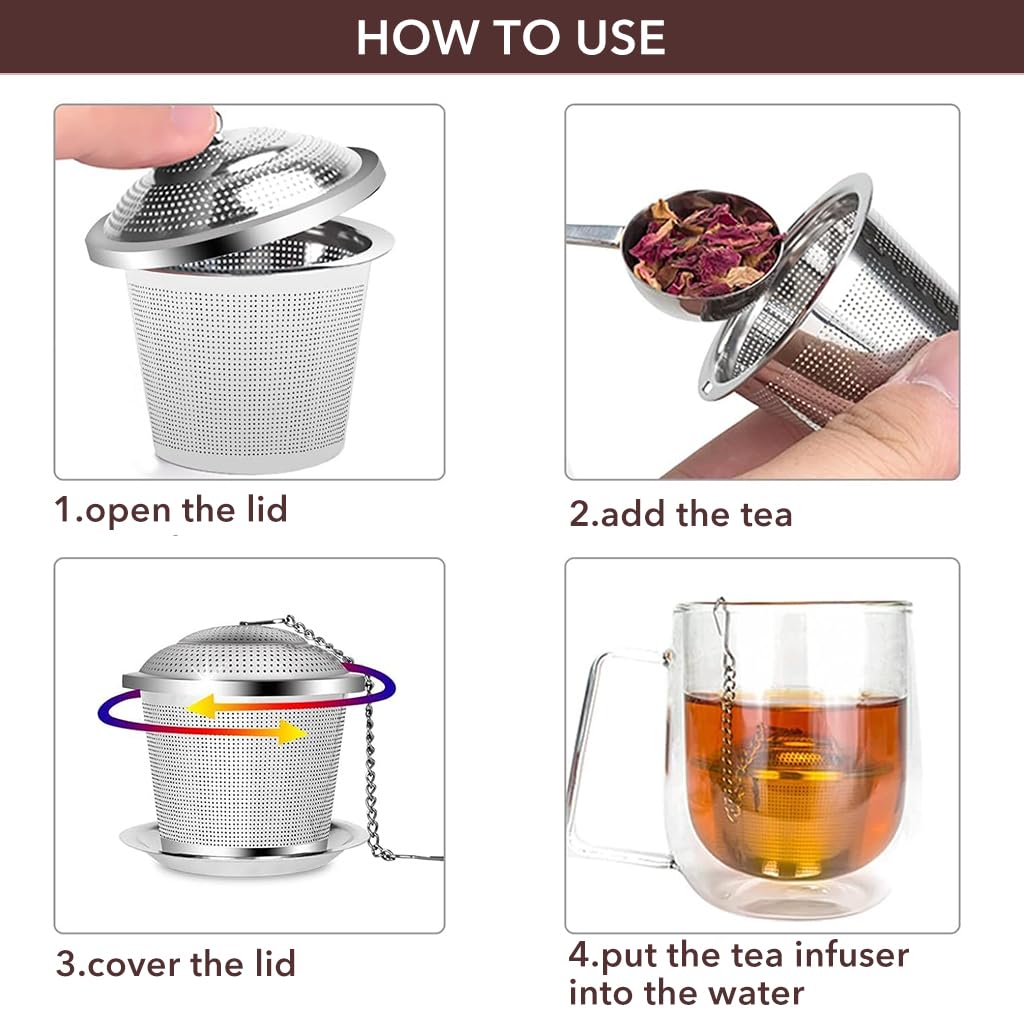 HOW TO USE

1.open the lid

2.add the tea

3.cover the lid

4.put the tea infuser into the water