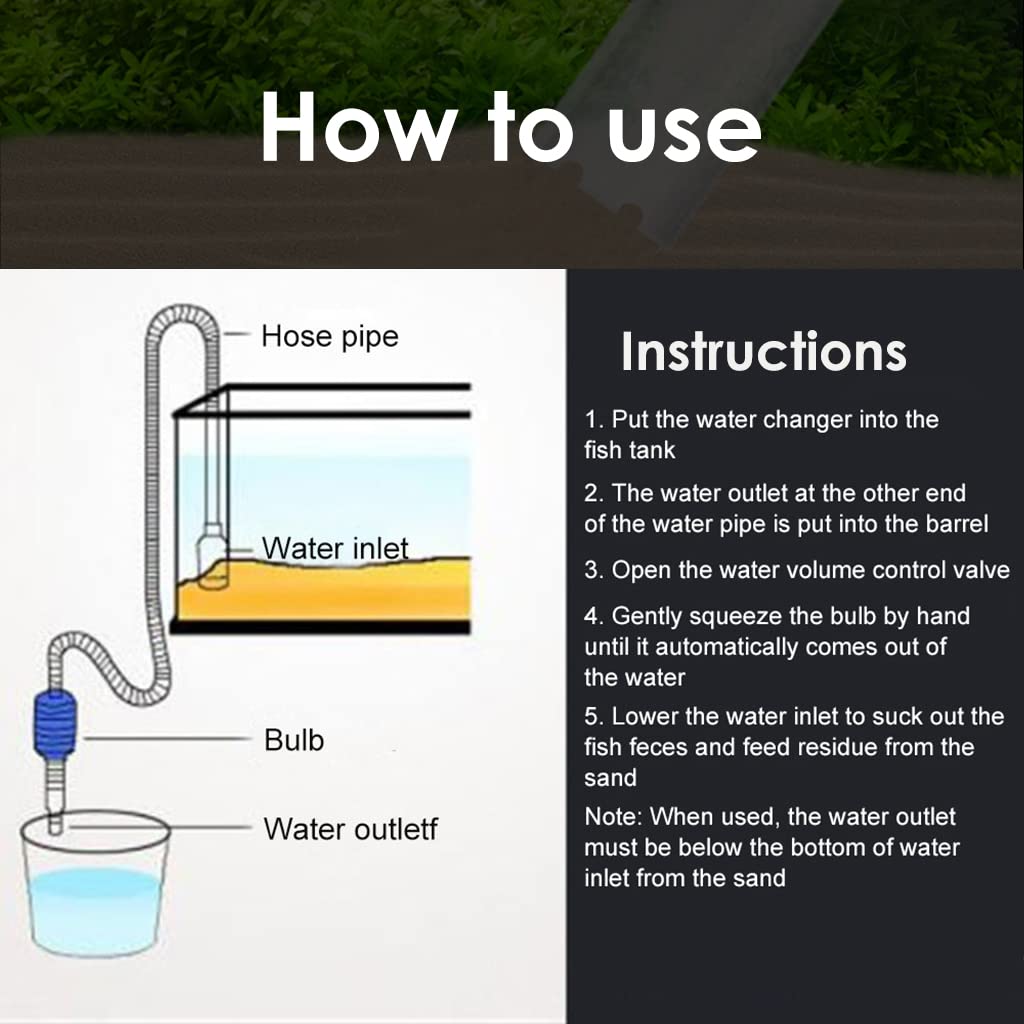 How to use

Hose pipe

Water inlet

Bulb

Water outletf

Instructions

1. Put the water changer into the fish tank

2. The water outlet at the other end of the water pipe is put into the barrel

3. Open the water volume control valve

4. Gently squeeze the bulb by hand until it automatically comes out of the water

5. Lower the water inlet to suck out the fish feces and feed residue from the sand

Note: When used, the water outlet must be below the bottom of water inlet from the sand