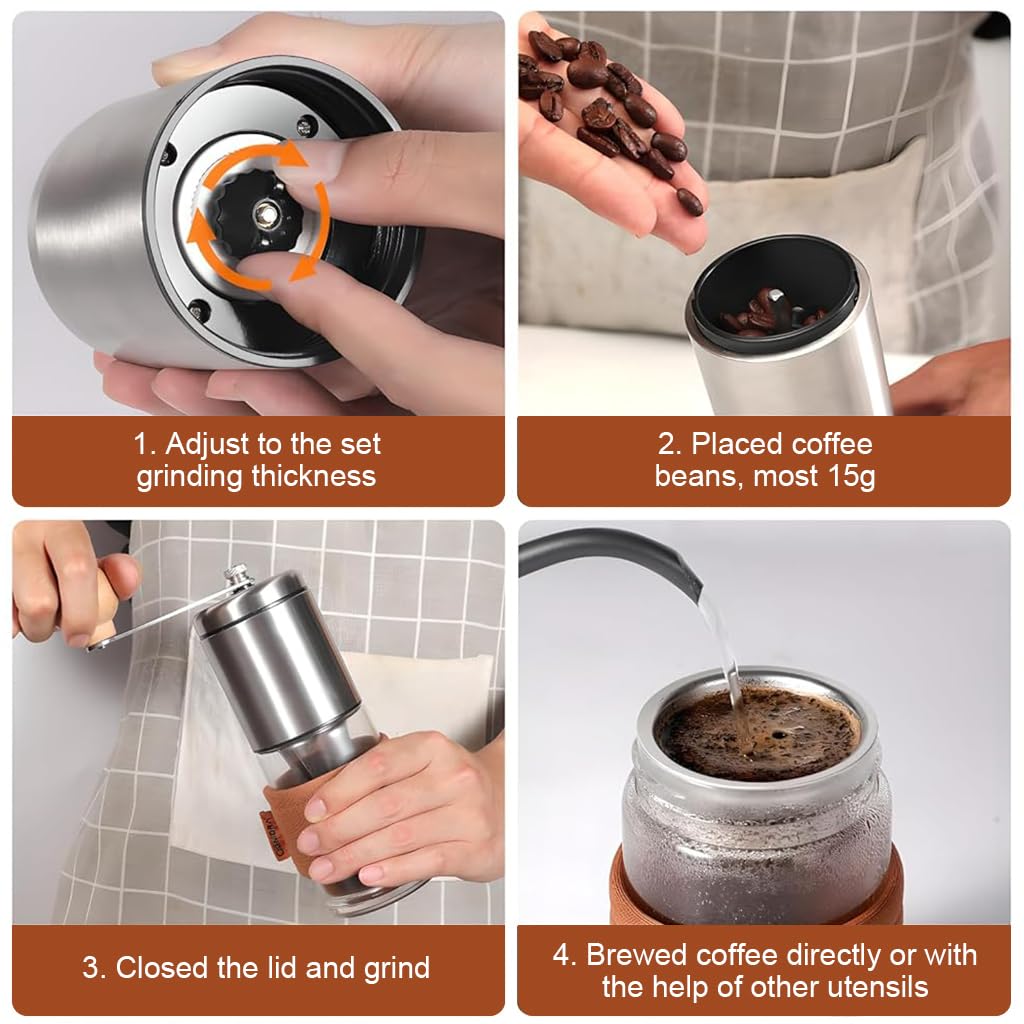 1. Adjust to the set grinding thickness

2. Placed coffee beans, most 15g

3. Closed the lid and grind

4. Brewed coffee directly or with the help of other utensils