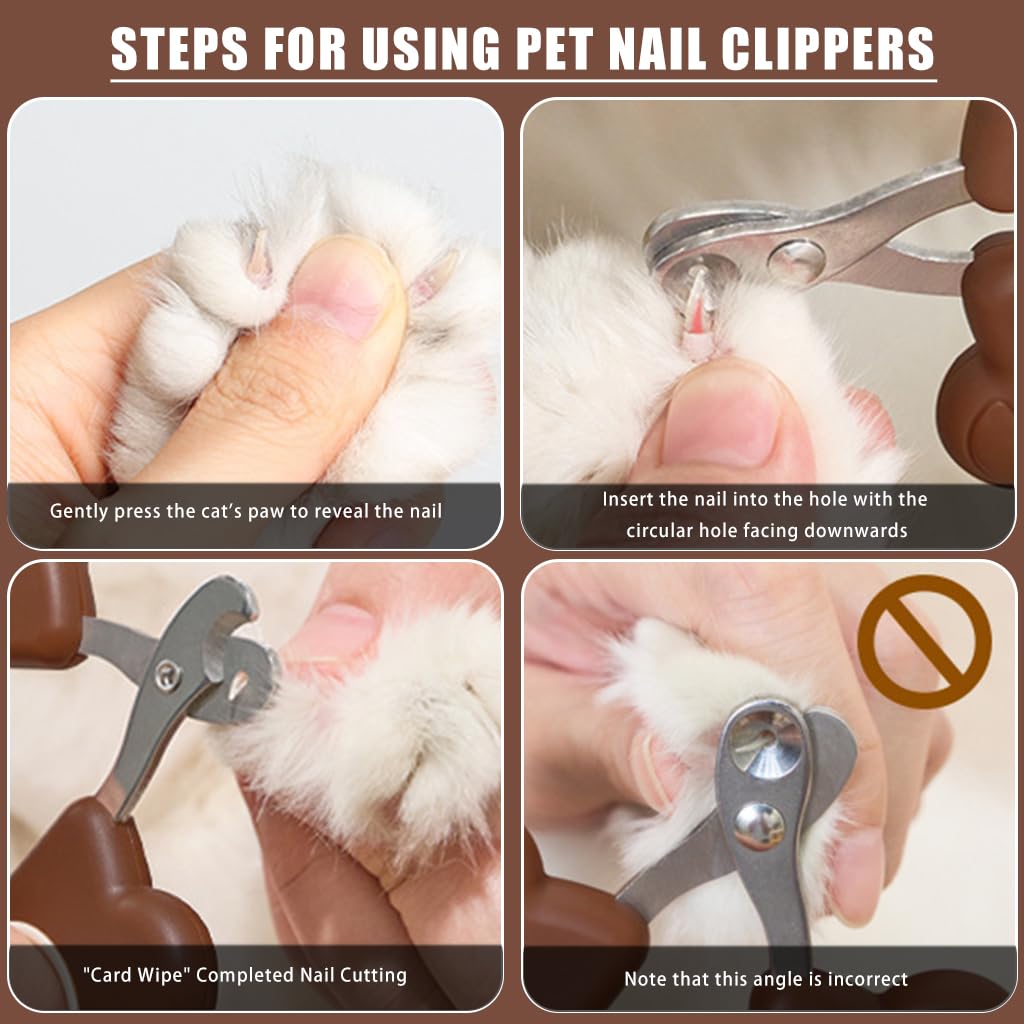 STEPS FOR USING PET NAIL CLIPPERS

Gently press the cat's paw to reveal the nail

Insert the nail into the hole with the circular hole facing downwards

"Card Wipe" Completed Nail Cutting

Note that this angle is incorrect