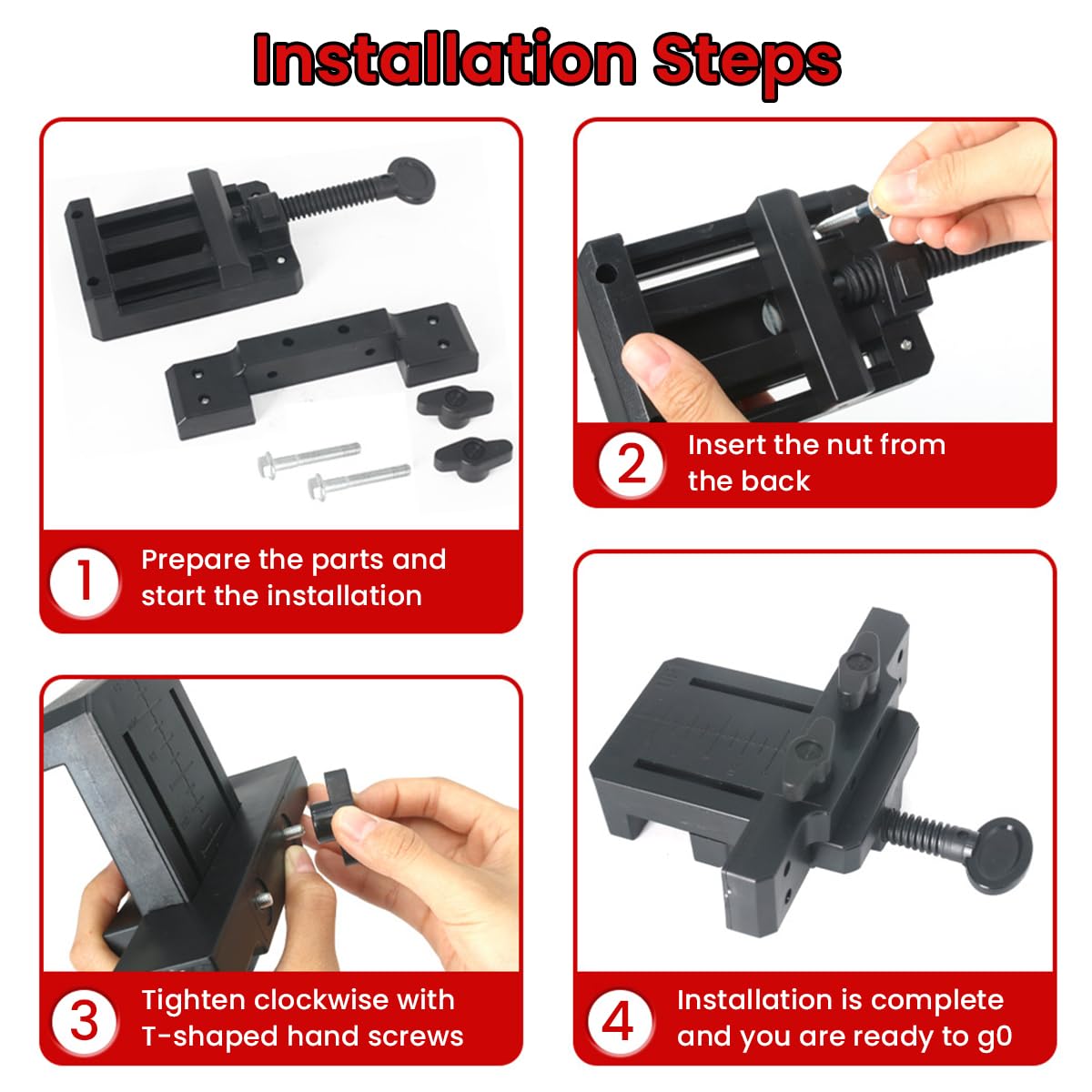 Installation Steps

1 Prepare the parts and start the installation

2 Insert the nut from the back

3 Tighten clockwise with T-shaped hand screws

4 Installation is complete and you are ready to g0