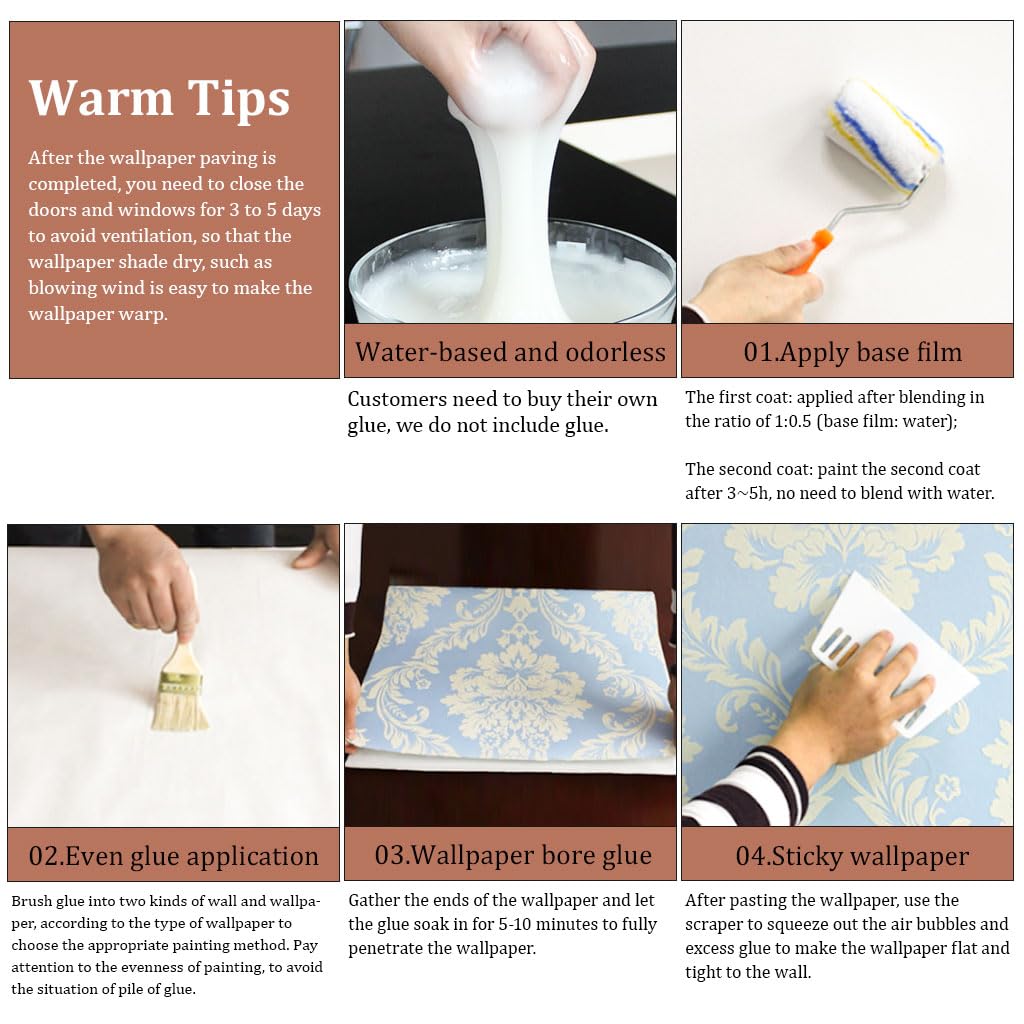 Warm Tips

After the wallpaper paving is completed, you need to close the doors and windows for 3 to 5 days to avoid ventilation, so that the wallpaper shade dry, such as blowing wind is easy to make the wallpaper warp.

Water-based and odorless

Customers need to buy their own glue, we do not include glue.

01.Apply base film

The first coat: applied after blending in the ratio of 1:0.5 (base film: water);

The second coat: paint the second coat after 3~5h, no need to blend with water.

02.Even glue application

Brush glue into two kinds of wall and wallpaper, according to the type of wallpaper to choose the appropriate painting method. Pay attention to the evenness of painting, to avoid the situation of pile of glue.

03.Wallpaper bore glue

Gather the ends of the wallpaper and let the glue soak in for 5-10 minutes to fully penetrate the wallpaper.

04.Sticky wallpaper

After pasting the wallpaper, use the scraper to squeeze out the air bubbles and excess glue to make the wallpaper flat and tight to the wall.