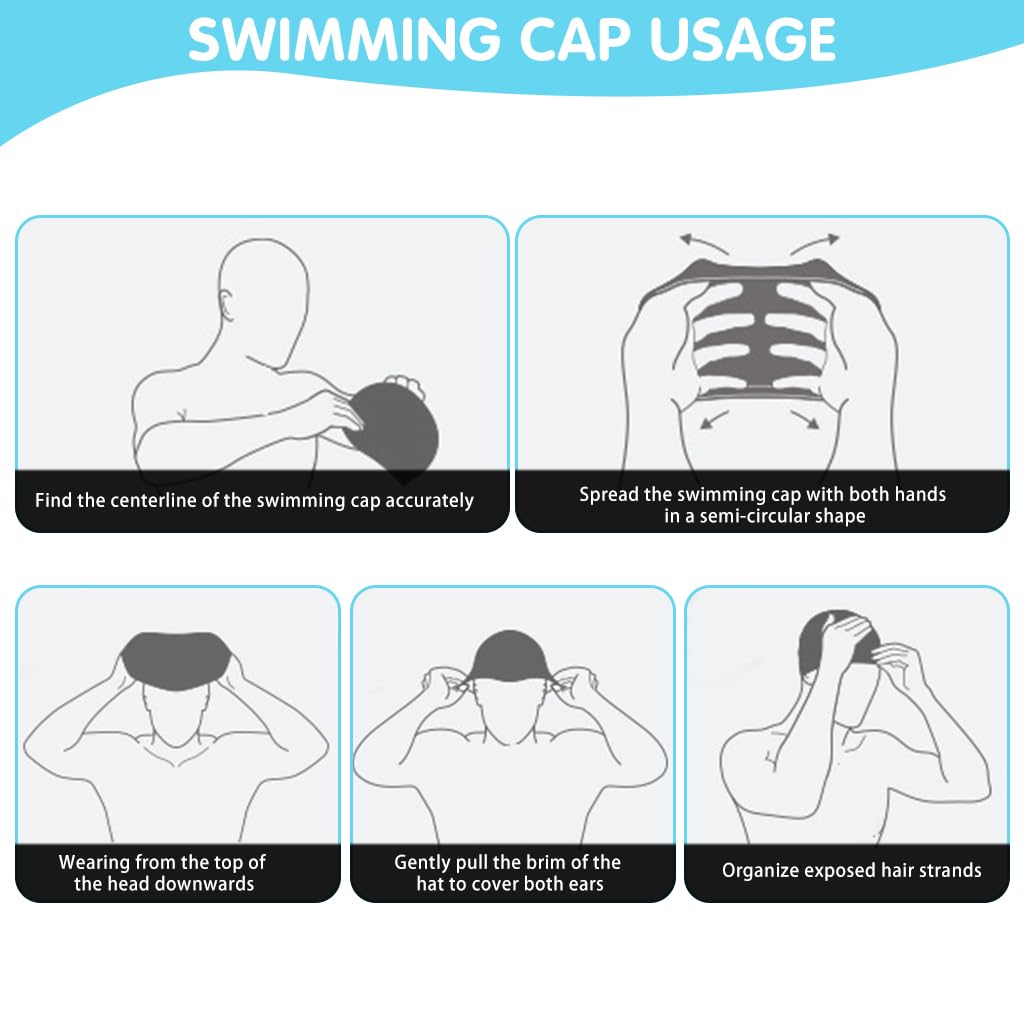 SWIMMING CAP USAGE

Find the centerline of the swimming cap accurately

Spread the swimming cap with both hands in a semi-circular shape

Wearing from the top of the head downwards

Gently pull the brim of the hat to cover both ears

Organize exposed hair strands