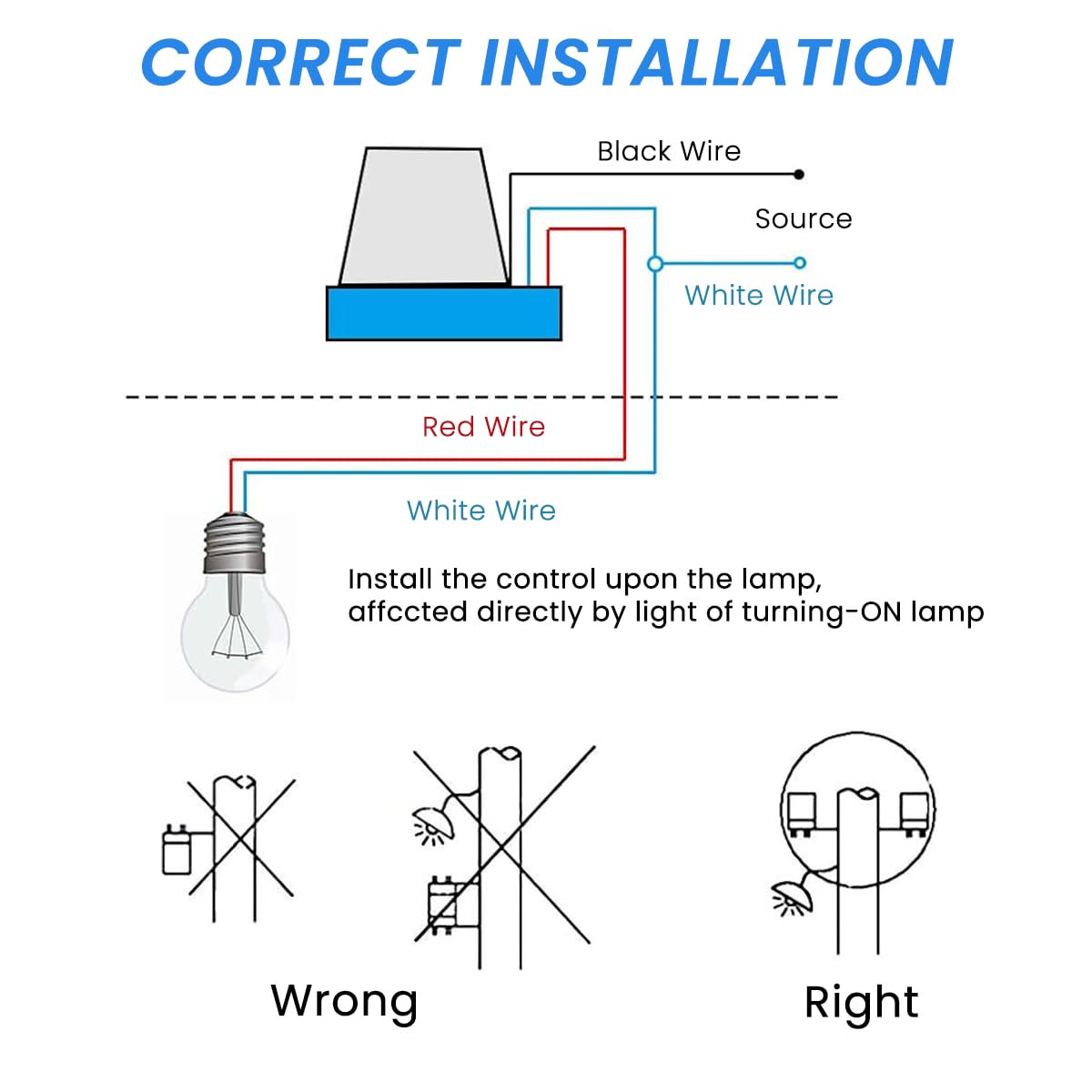 CORRECT INSTALLATION

Black Wire

Source

White Wire

Red Wire

White Wire

Install the control upon the lamp, affccted directly by light of turning-ON lamp

Wrong

Right