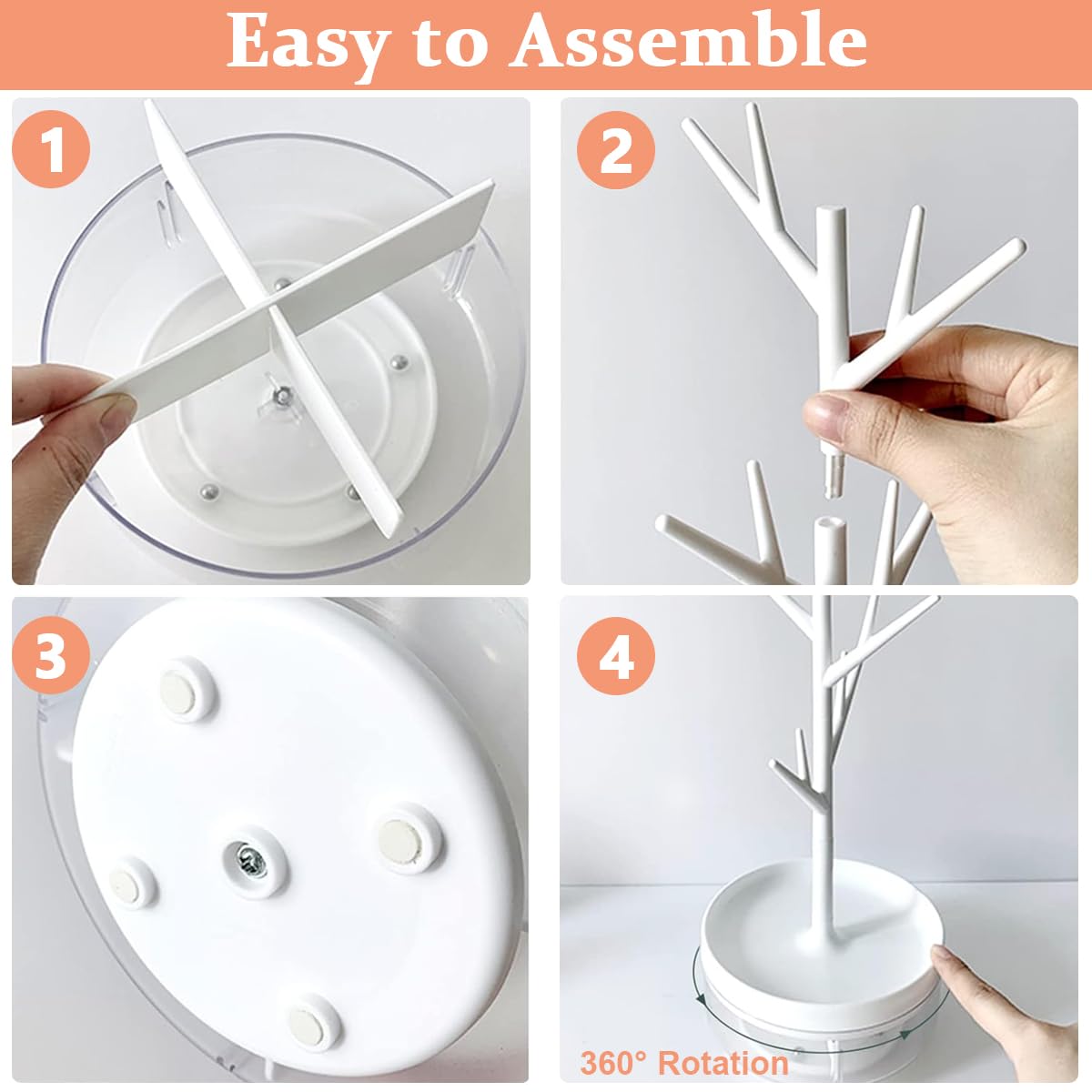 Easy to Assemble

1

2

3

4

360° Rotation